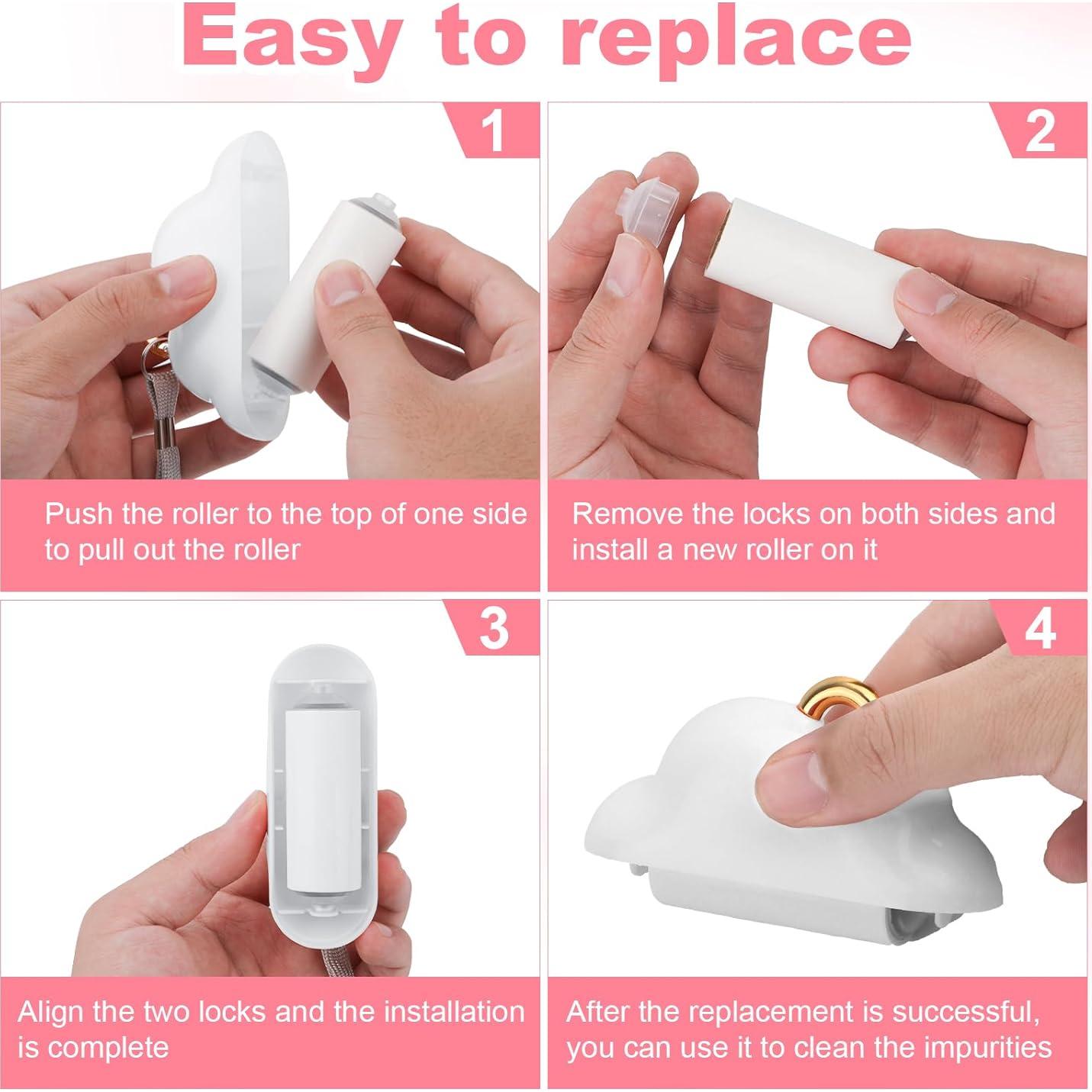 Easy to replace

1

Push the roller to the top of one side to pull out the roller

2

Remove the locks on both sides and install a new roller on it

3

Align the two locks and the installation is complete

4

After the replacement is successful, you can use it to clean the impurities