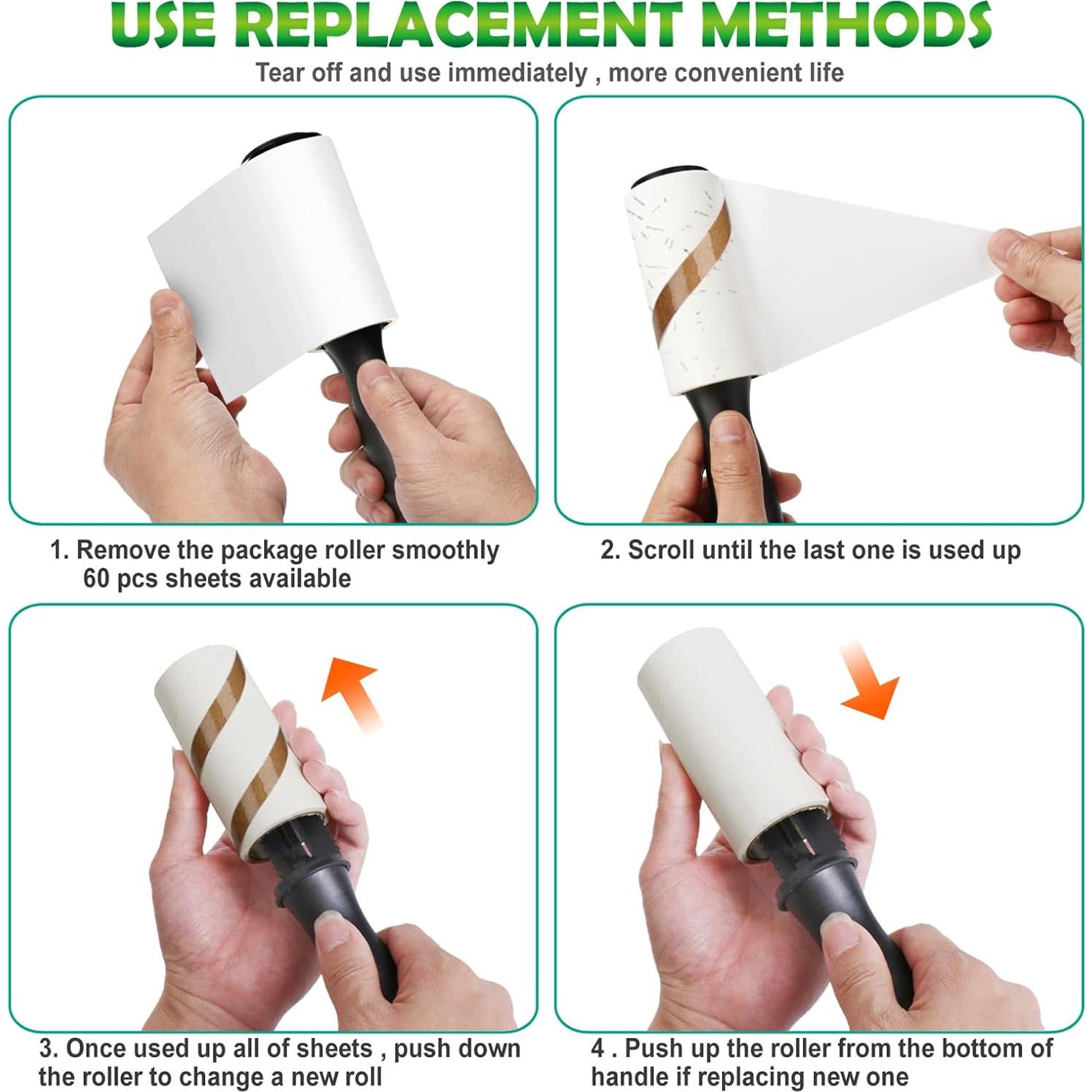 USE REPLACEMENT METHODS

Tear off and use immediately , more convenient life

1. Remove the package roller smoothly 60 pcs sheets available

2. Scroll until the last one is used up

3. Once used up all of sheets , push down the roller to change a new roll

4 . Push up the roller from the bottom of handle if replacing new one