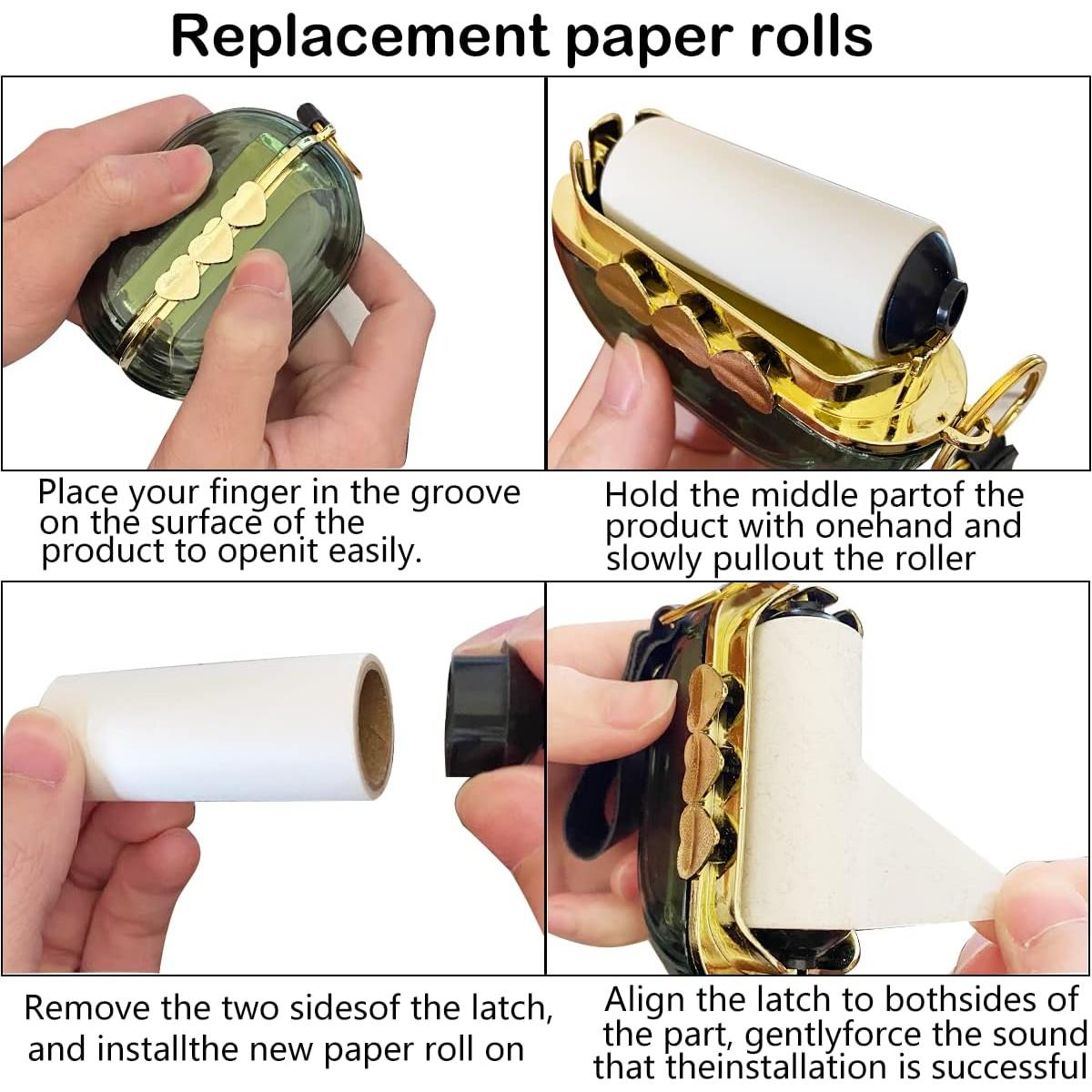 Replacement paper rolls

Place your finger in the groove on the surface of the product to openit easily.

Hold the middle partof the product with onehand and slowly pullout the roller

Remove the two sidesof the latch, and installthe new paper roll on

Align the latch to bothsides of the part, gentlyforce the sound that theinstallation is successful