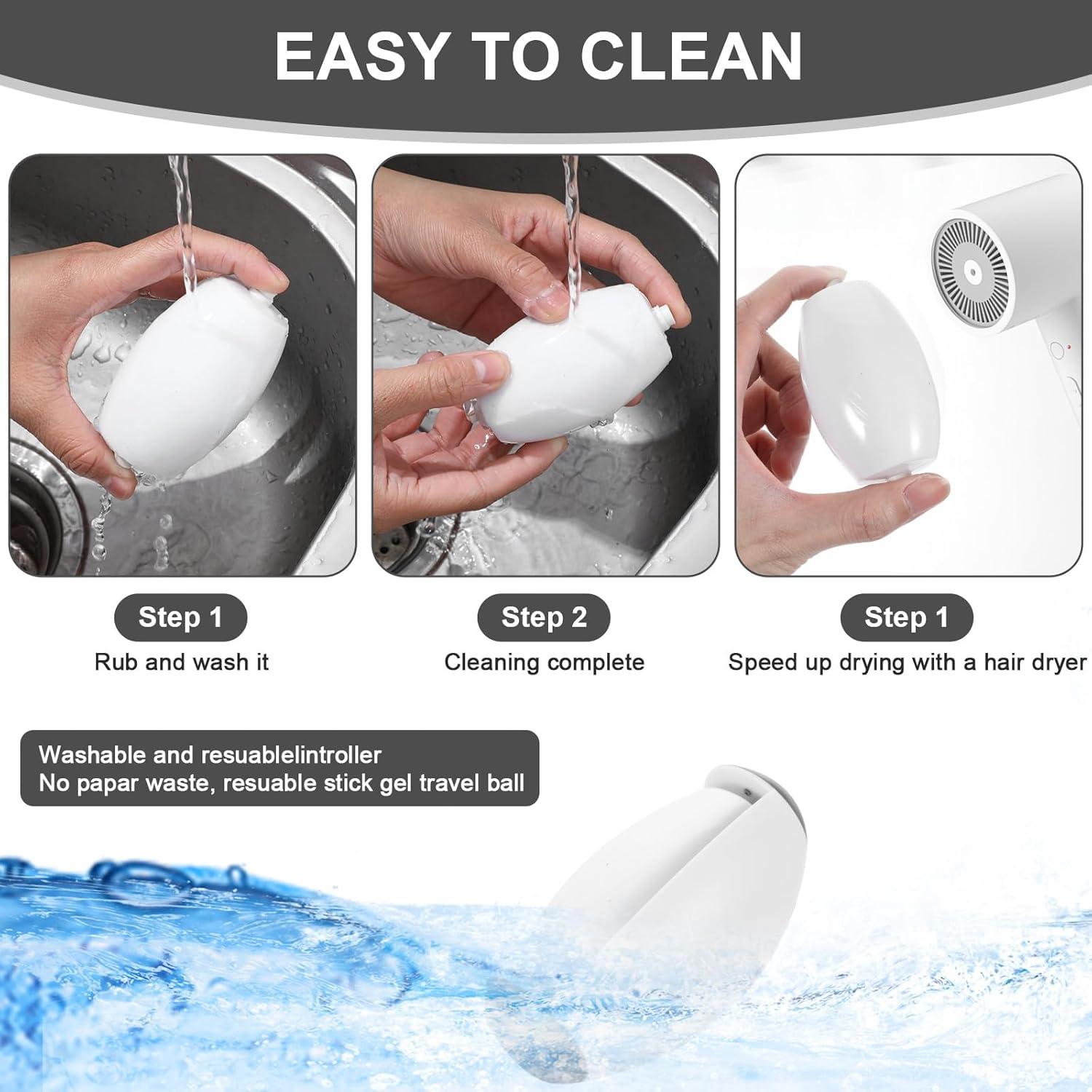 EASY TO CLEAN

Step 1
Rub and wash it

Step 2
Cleaning complete

Step 1
Speed up drying with a hair dryer

Washable and resuablelintroller
No papar waste, resuable stick gel travel ball