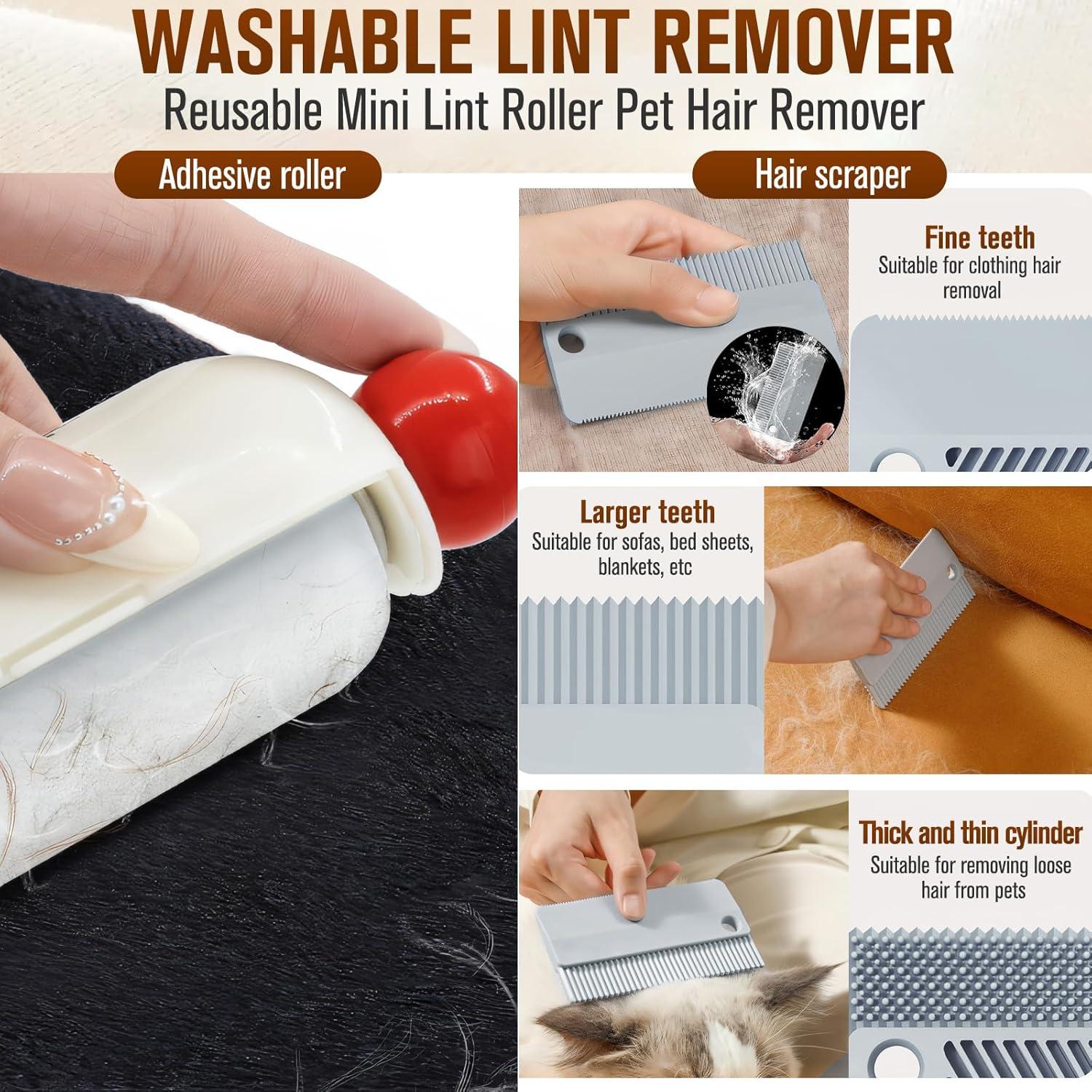 WASHABLE LINT REMOVER
Reusable Mini Lint Roller Pet Hair Remover

Adhesive roller

Hair scraper

Fine teeth
Suitable for clothing hair removal

Larger teeth
Suitable for sofas, bed sheets, blankets, etc

Thick and thin cylinder
Suitable for removing loose hair from pets