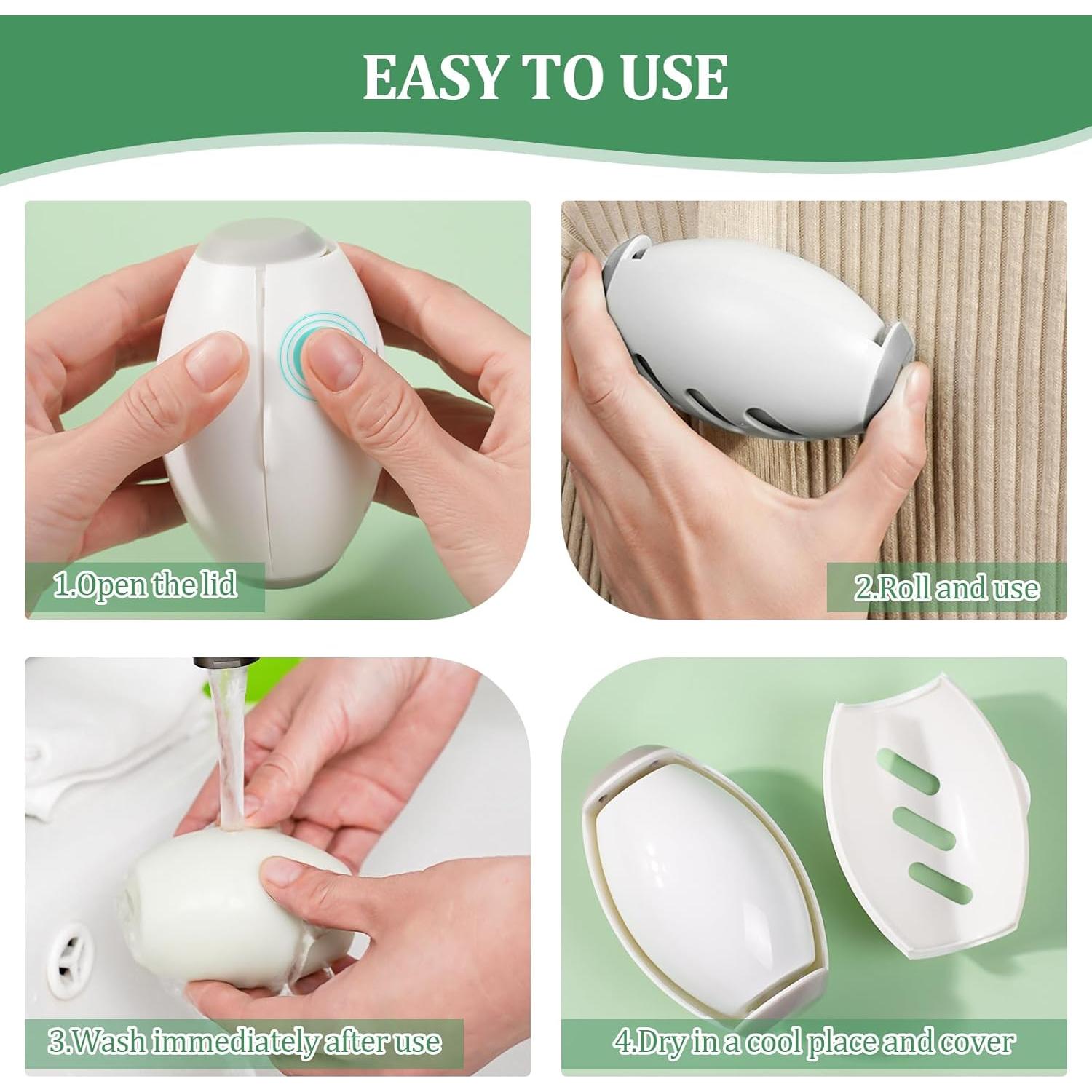 EASY TO USE

1.Open the lid

2.Roll and use

3.Wash immediately after use

4.Dry in a cool place and cover