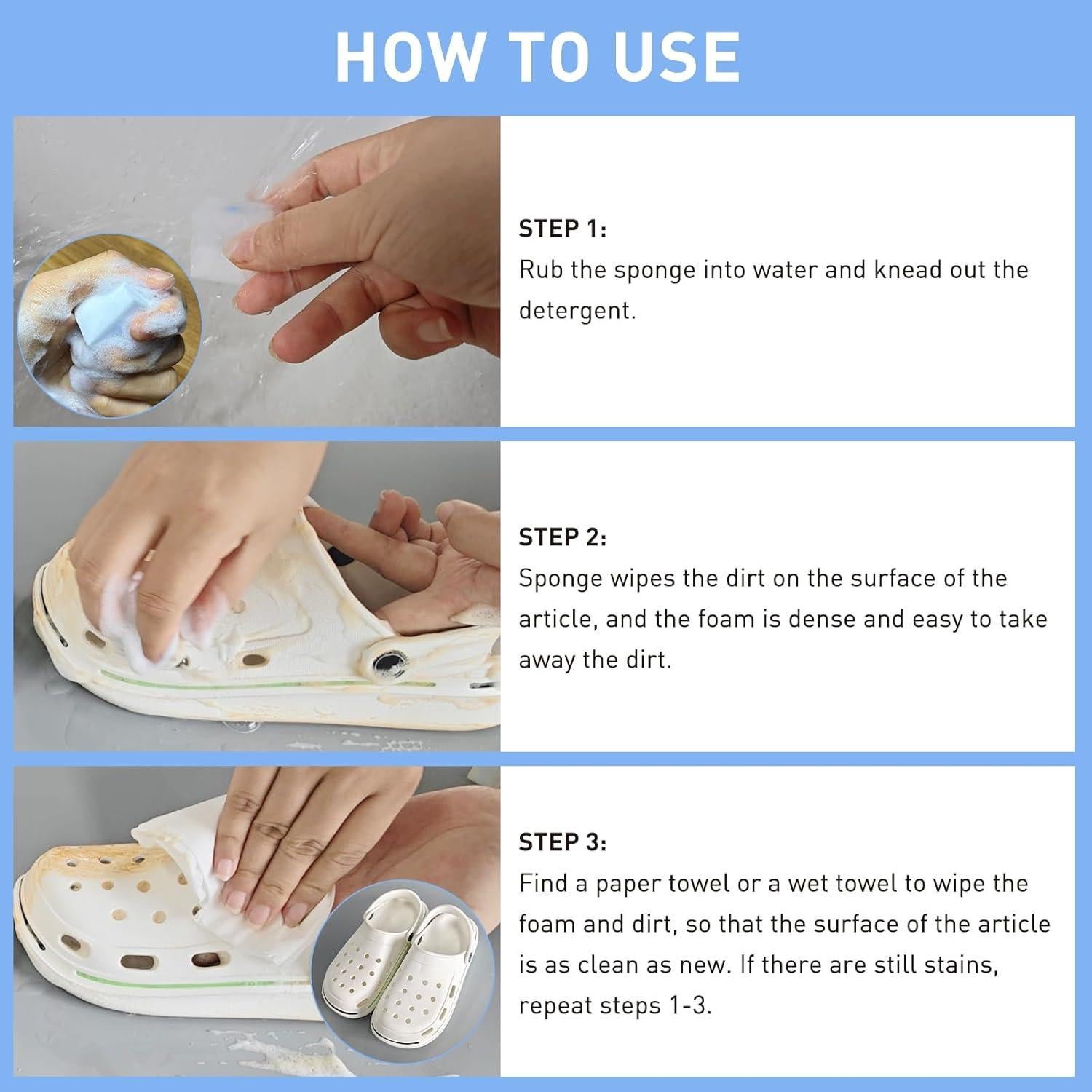 HOW TO USE

STEP 1:
Rub the sponge into water and knead out the detergent.

STEP 2:
Sponge wipes the dirt on the surface of the article, and the foam is dense and easy to take away the dirt.

STEP 3:
Find a paper towel or a wet towel to wipe the foam and dirt, so that the surface of the article is as clean as new. If there are still stains, repeat steps 1-3.