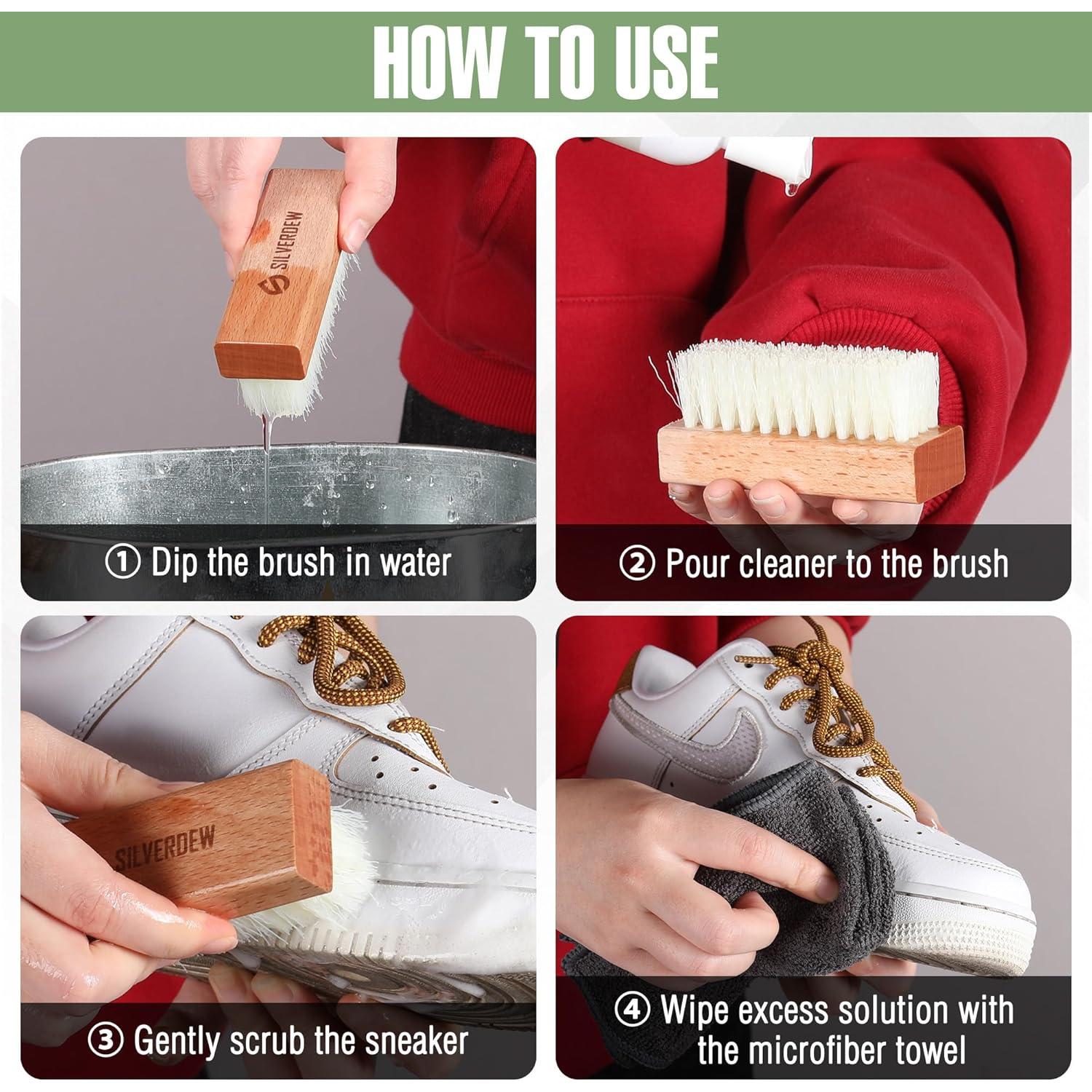 HOW TO USE

SILVERDEW

① Dip the brush in water

② Pour cleaner to the brush

SILVERDEW

③ Gently scrub the sneaker

④ Wipe excess solution with the microfiber towel