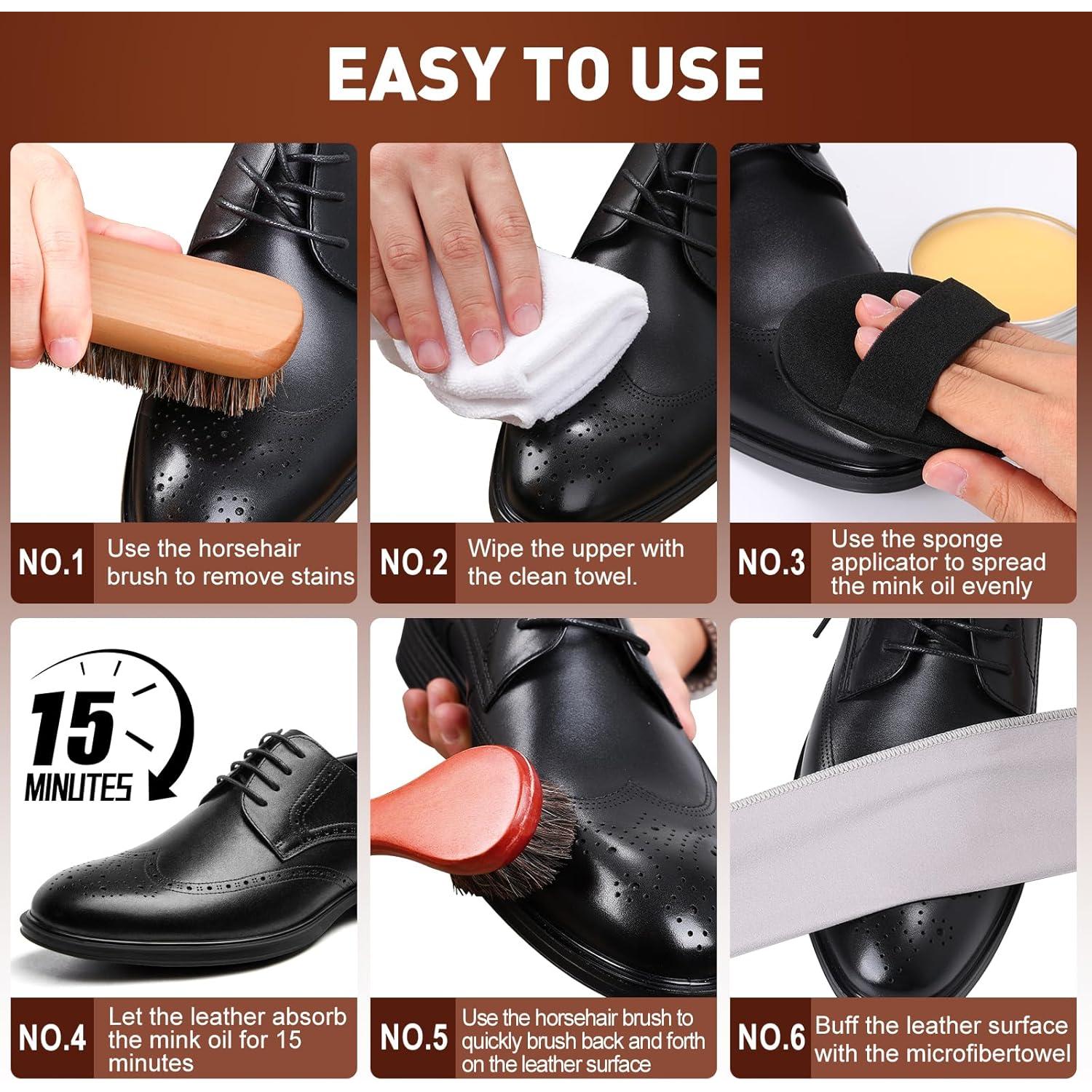 EASY TO USE

NO.1 Use the horsehair brush to remove stains

NO.2 Wipe the upper with the clean towel.

NO.3 Use the sponge applicator to spread the mink oil evenly

15 MINUTES

NO.4 Let the leather absorb the mink oil for 15 minutes

NO.5 Use the horsehair brush to quickly brush back and forth on the leather surface

NO.6 Buff the leather surface with the microfibertowel