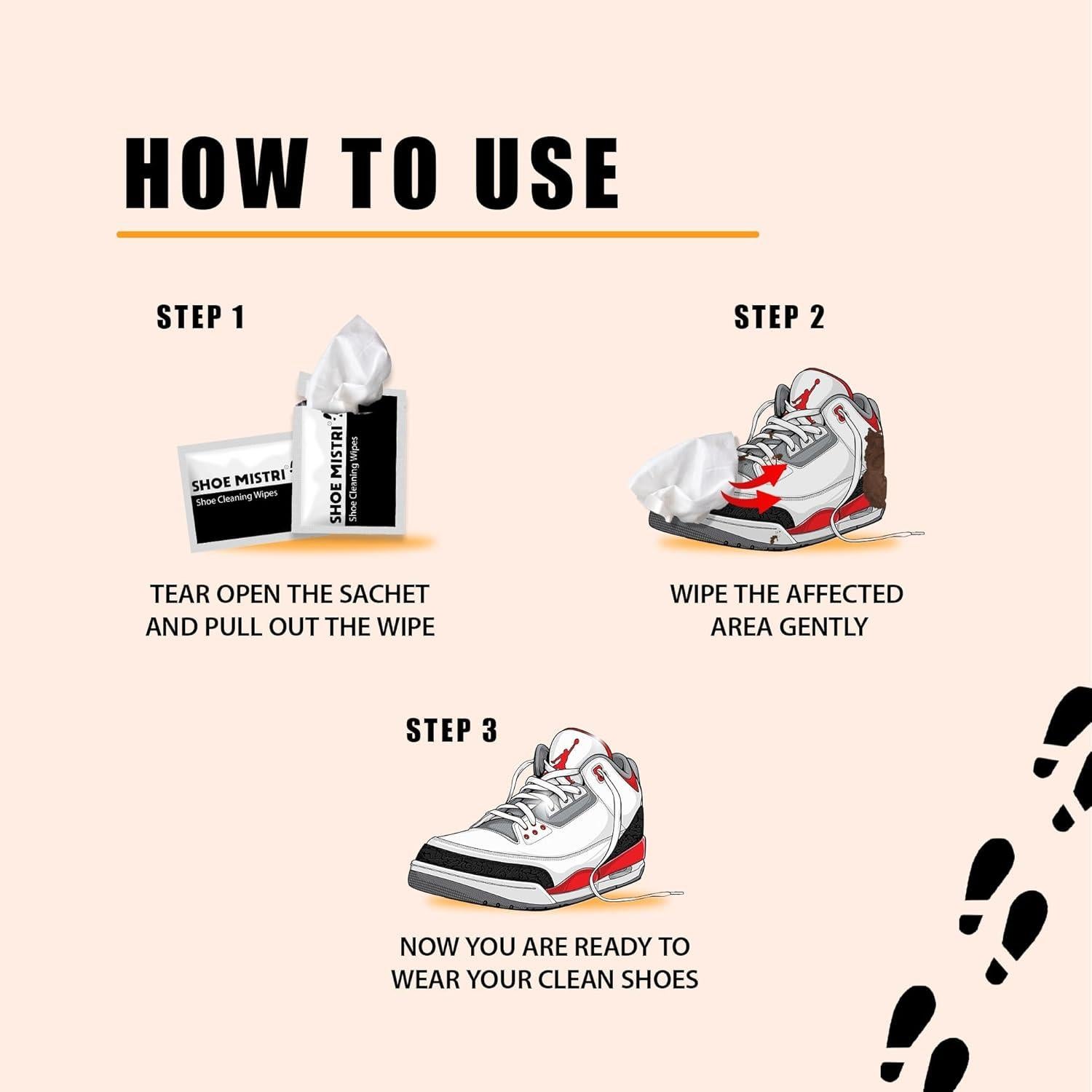 HOW TO USE

STEP 1

SHOE MISTRI
Shoe Cleaning Wipes

SHOE MISTRI
Shoe Cleaning Wipes

TEAR OPEN THE SACHET AND PULL OUT THE WIPE

STEP 2

WIPE THE AFFECTED AREA GENTLY

STEP 3

NOW YOU ARE READY TO WEAR YOUR CLEAN SHOES