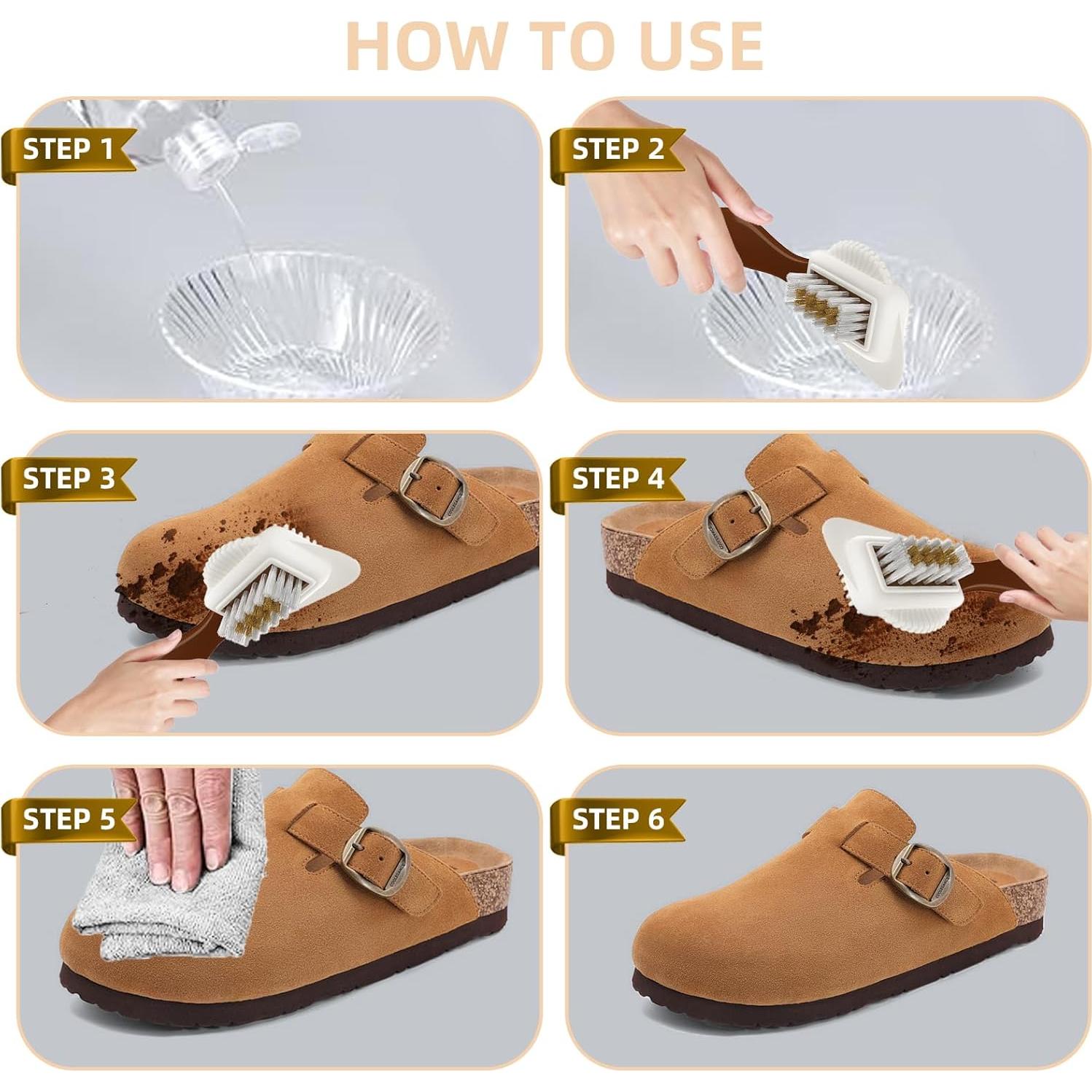 HOW TO USE

STEP 1

STEP 2

STEP 3

STEP 4

STEP 5

STEP 6