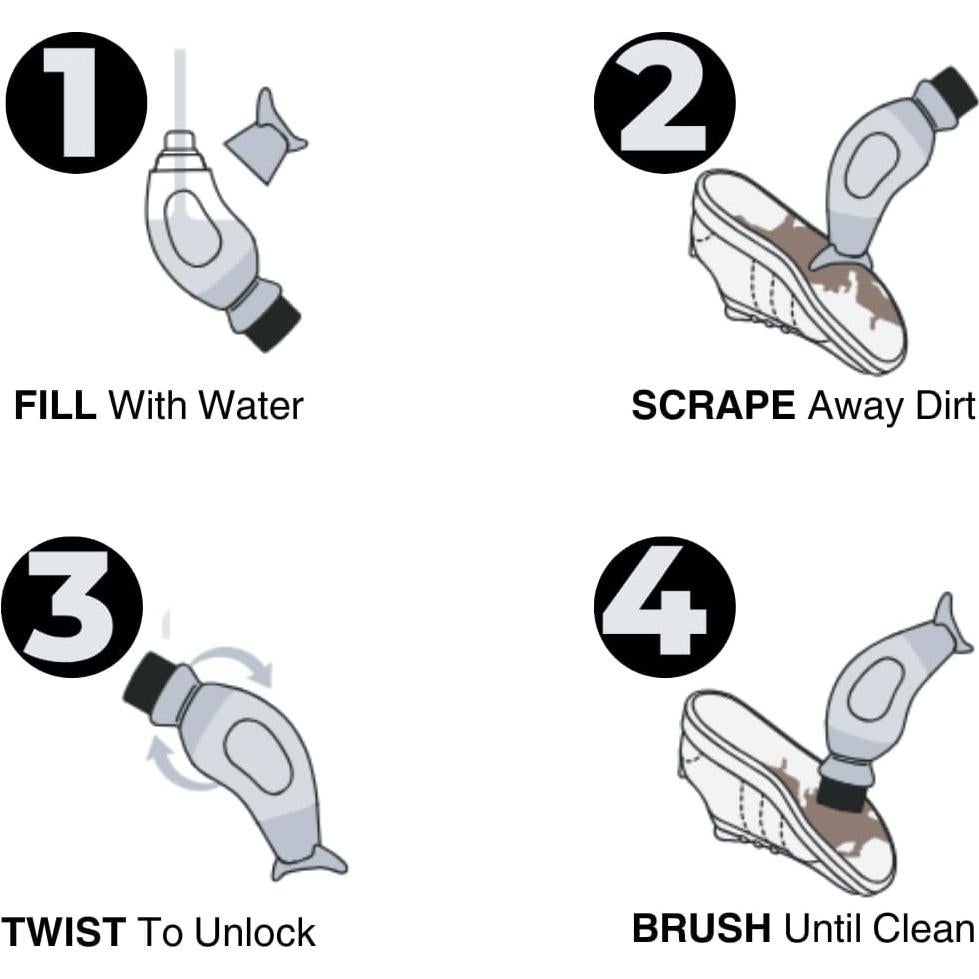 1

FILL With Water

2

SCRAPE Away Dirt

3

TWIST To Unlock

4

BRUSH Until Clean