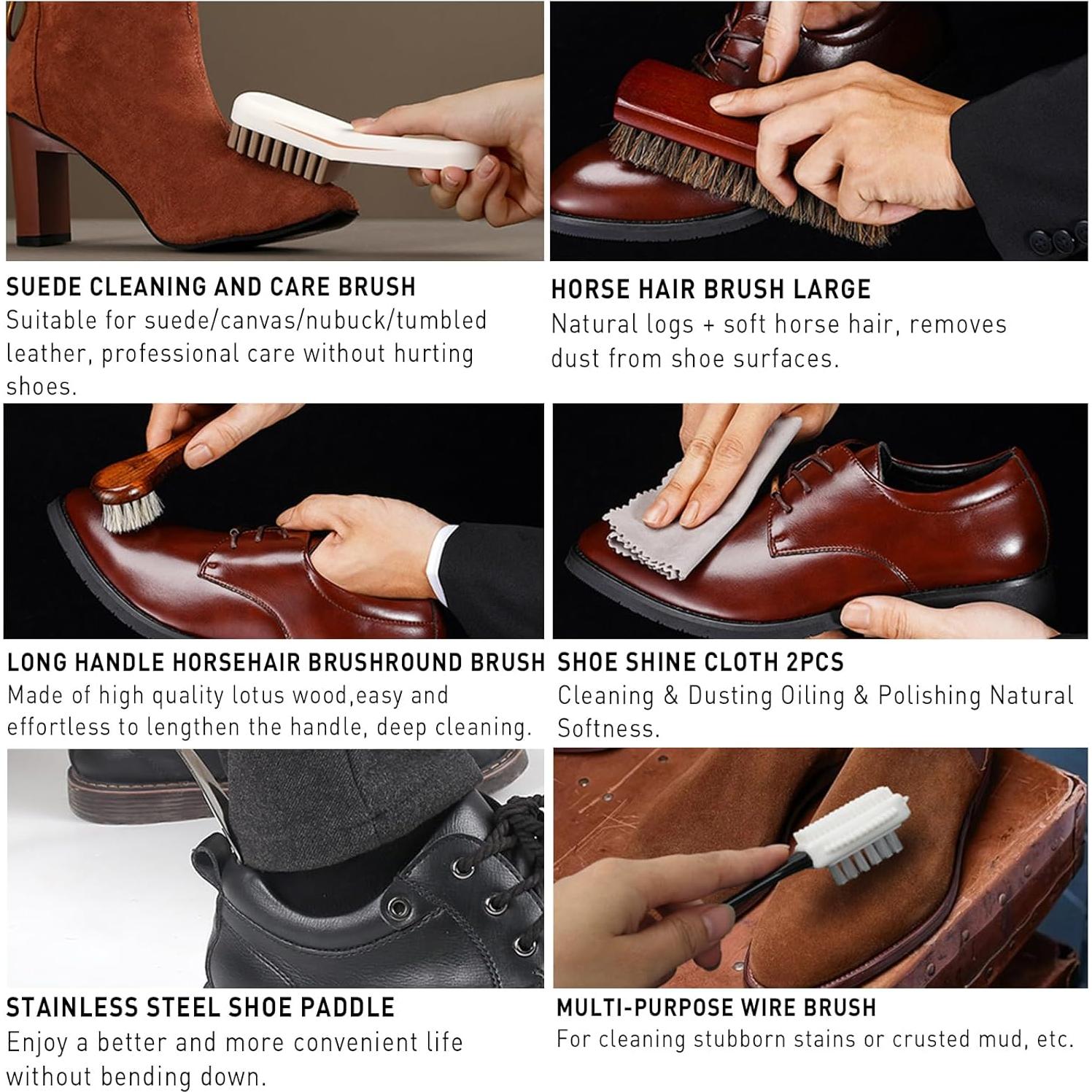 SUEDE CLEANING AND CARE BRUSH
Suitable for suede/canvas/nubuck/tumbled leather, professional care without hurting shoes.

HORSE HAIR BRUSH LARGE
Natural logs + soft horse hair, removes dust from shoe surfaces.

LONG HANDLE HORSEHAIR BRUSHROUND BRUSH
Made of high quality lotus wood,easy and effortless to lengthen the handle, deep cleaning.

SHOE SHINE CLOTH 2PCS
Cleaning & Dusting Oiling & Polishing Natural Softness.

STAINLESS STEEL SHOE PADDLE
Enjoy a better and more convenient life without bending down.

MULTI-PURPOSE WIRE BRUSH
For cleaning stubborn stains or crusted mud, etc.