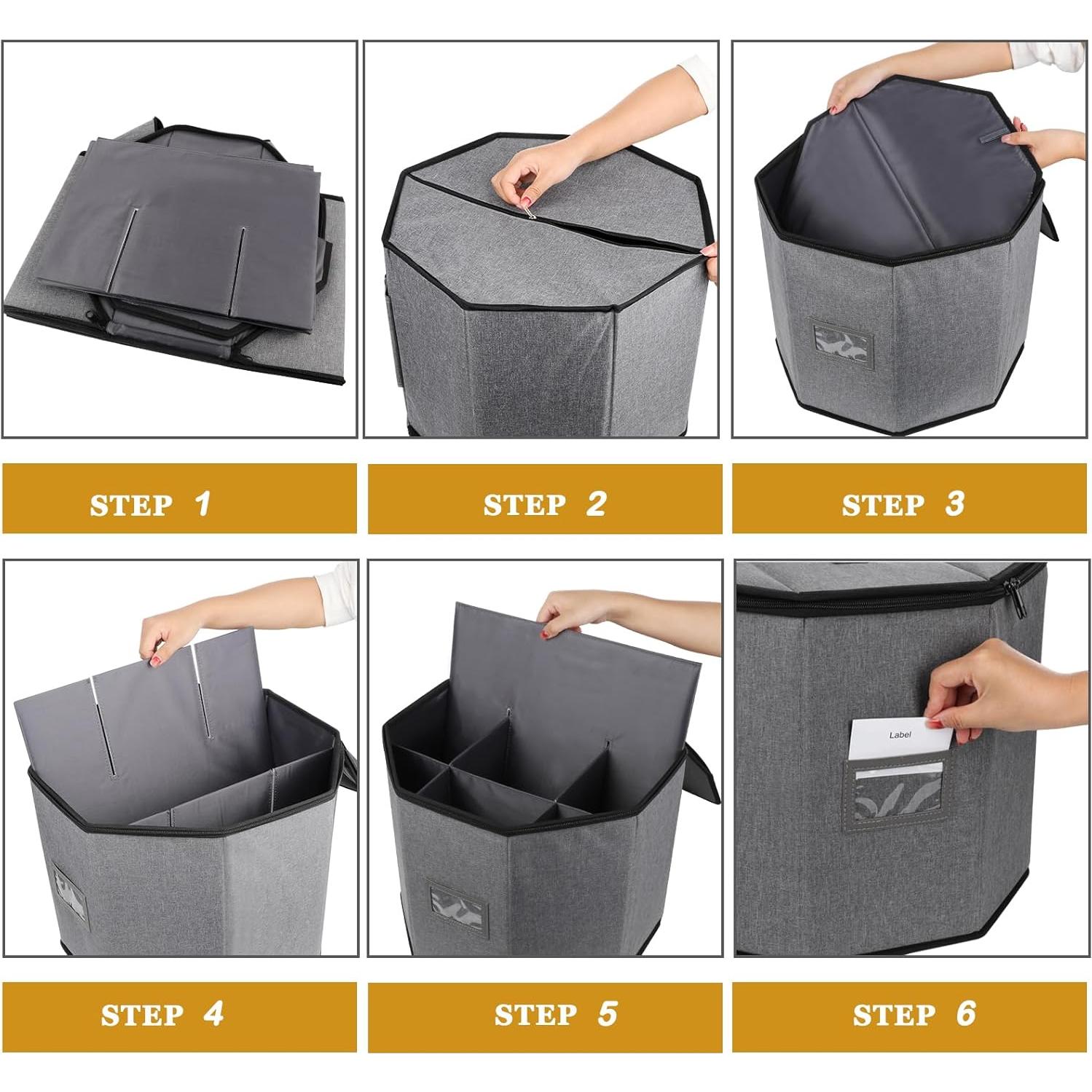 STEP 1

STEP 2

STEP 3

STEP 4

STEP 5

Label

STEP 6