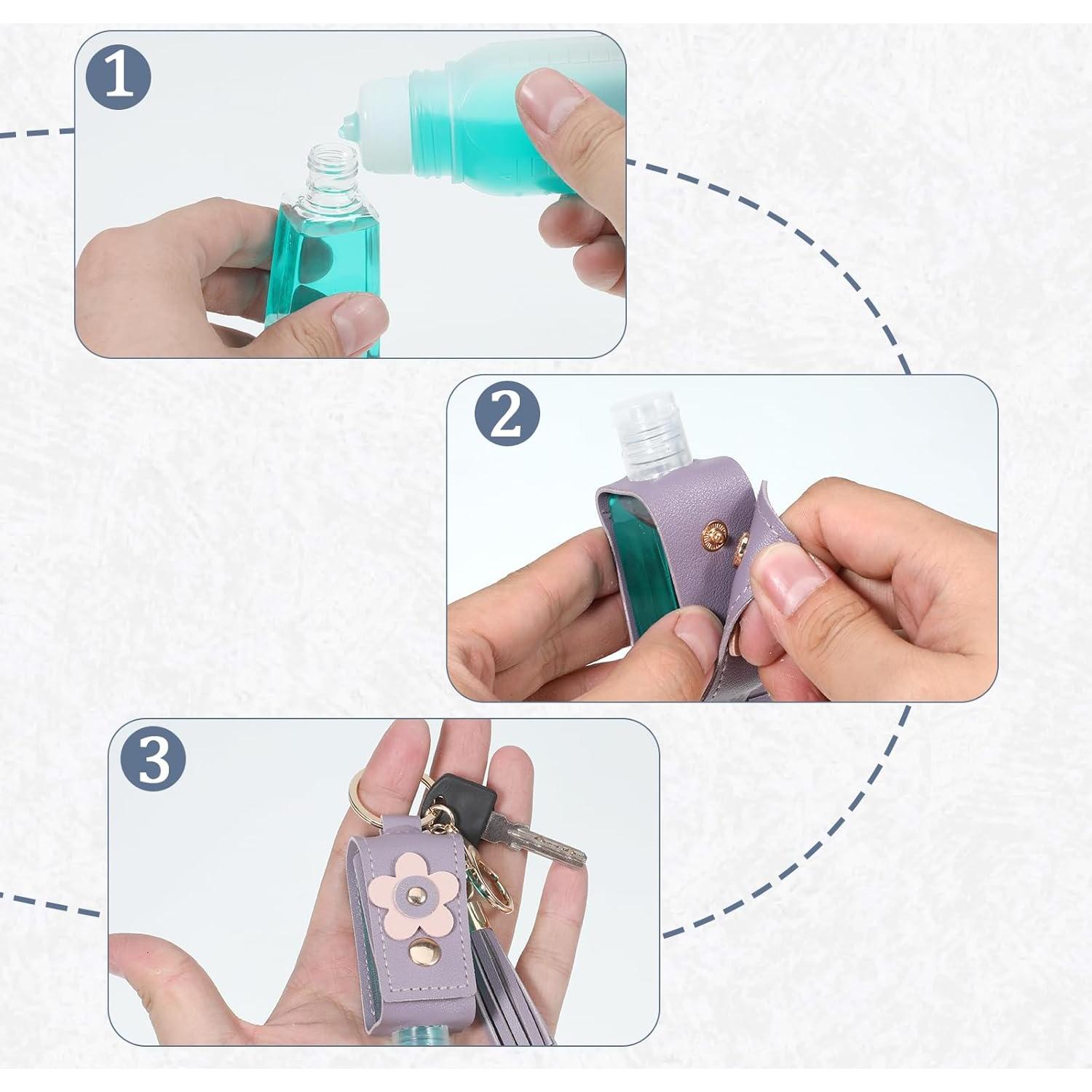 1

2

3