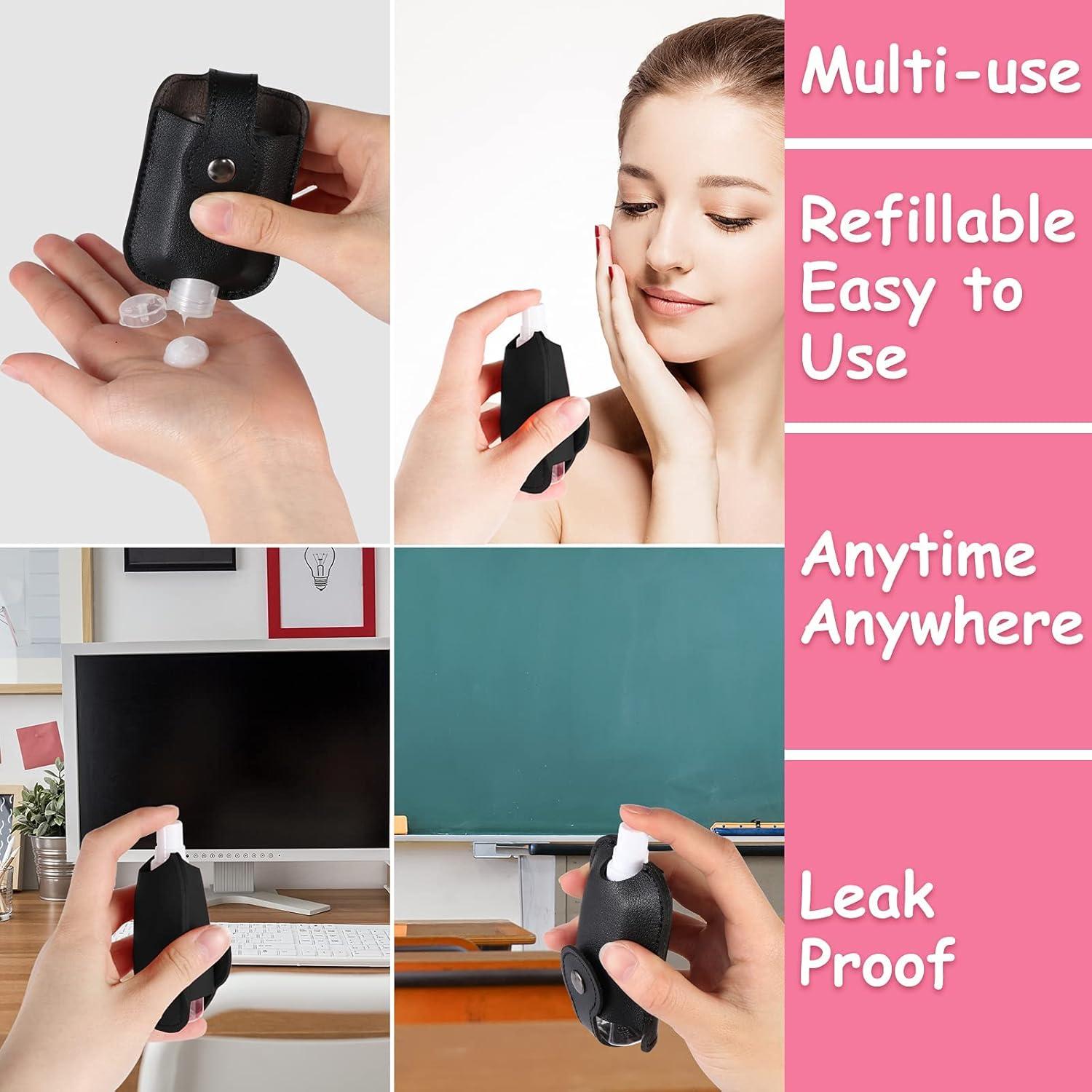 Multi-use

Refillable Easy to Use

Anytime Anywhere

Leak Proof