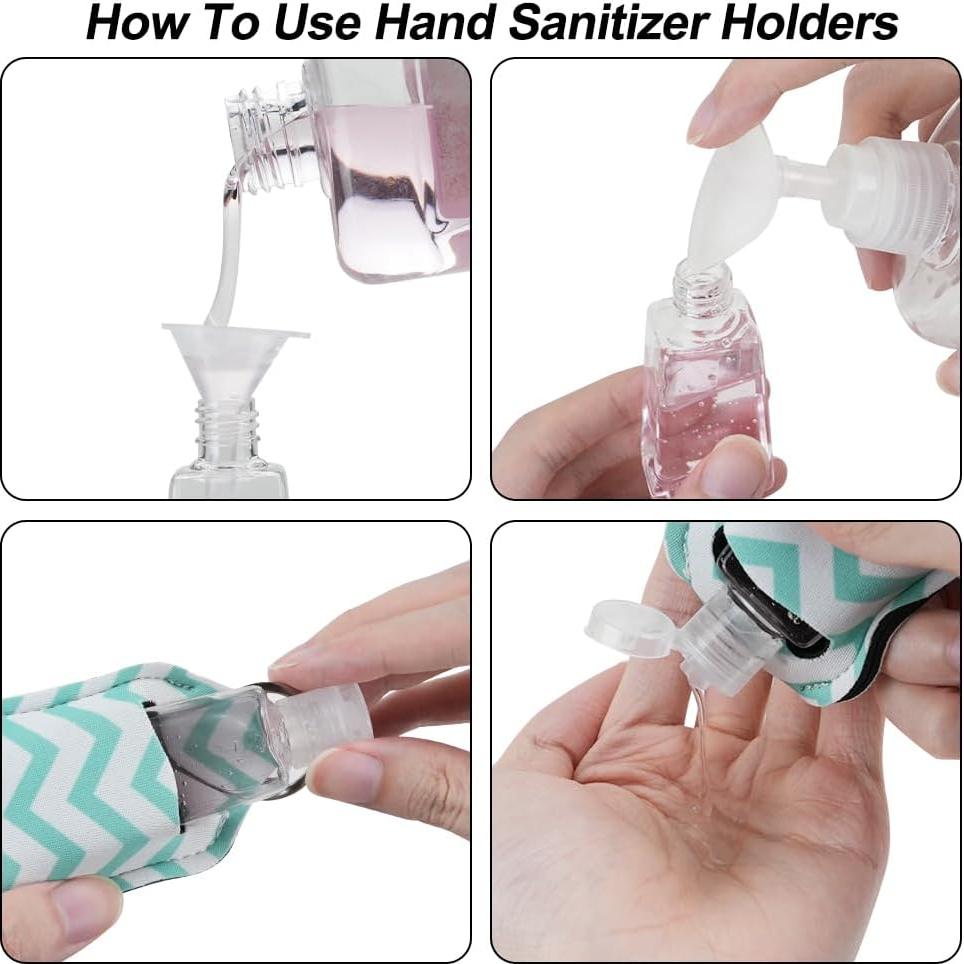 How To Use Hand Sanitizer Holders