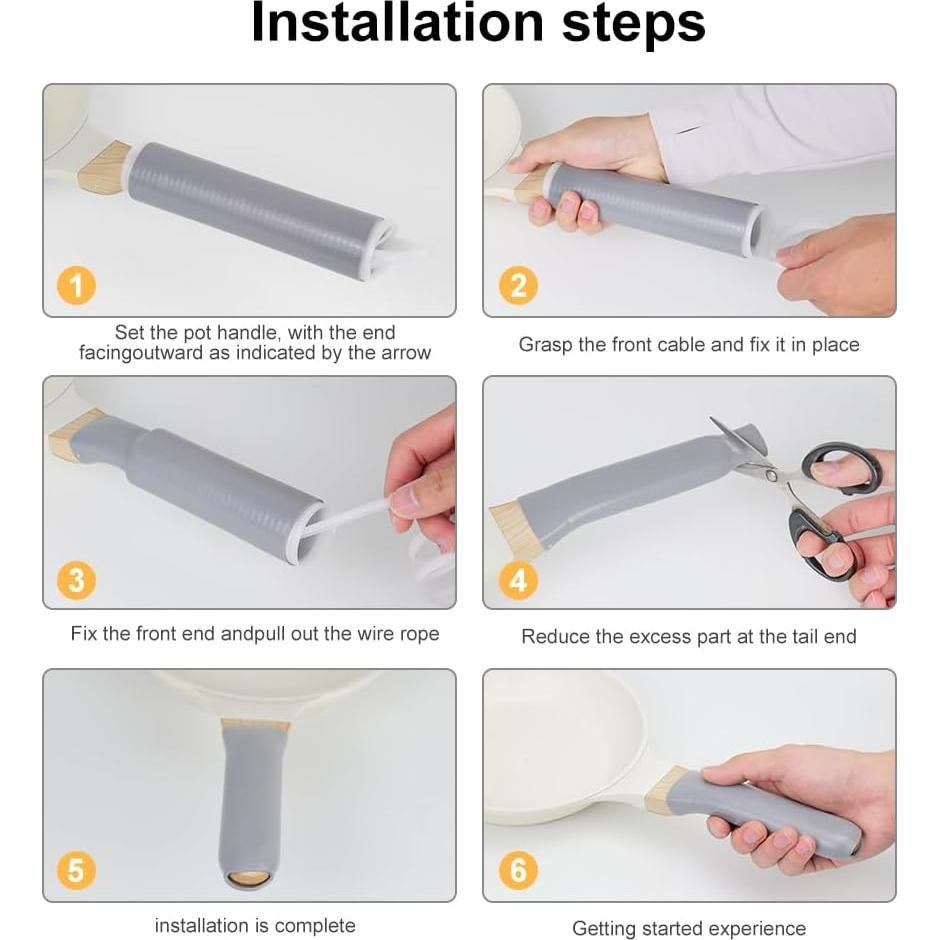 Installation steps

1

Set the pot handle, with the end facingoutward as indicated by the arrow

2

Grasp the front cable and fix it in place

3

Fix the front end andpull out the wire rope

4

Reduce the excess part at the tail end

5

installation is complete

6

Getting started experience