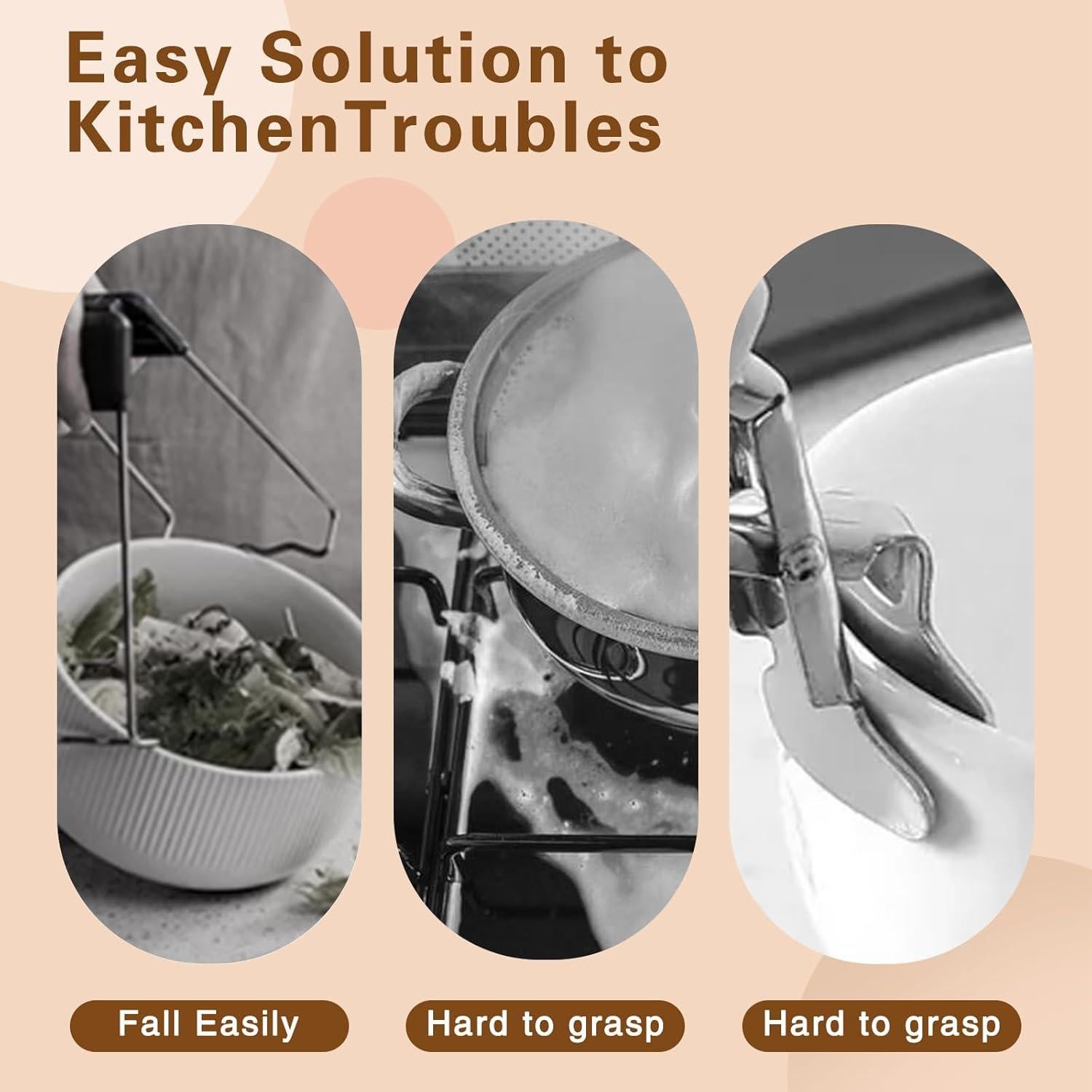 Easy Solution to KitchenTroubles

Fall Easily

Hard to grasp

Hard to grasp