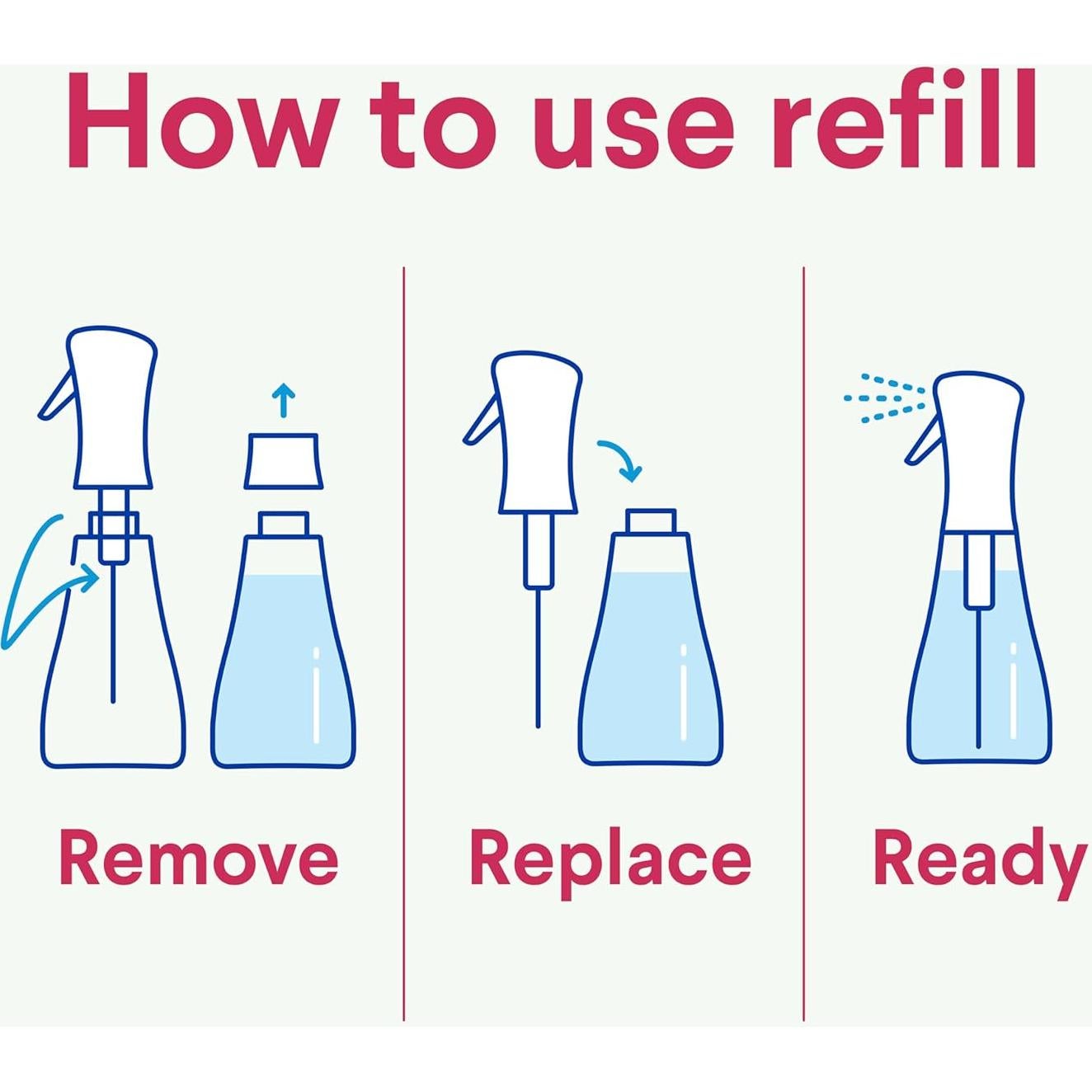 How to use refill

Remove

Replace

Ready