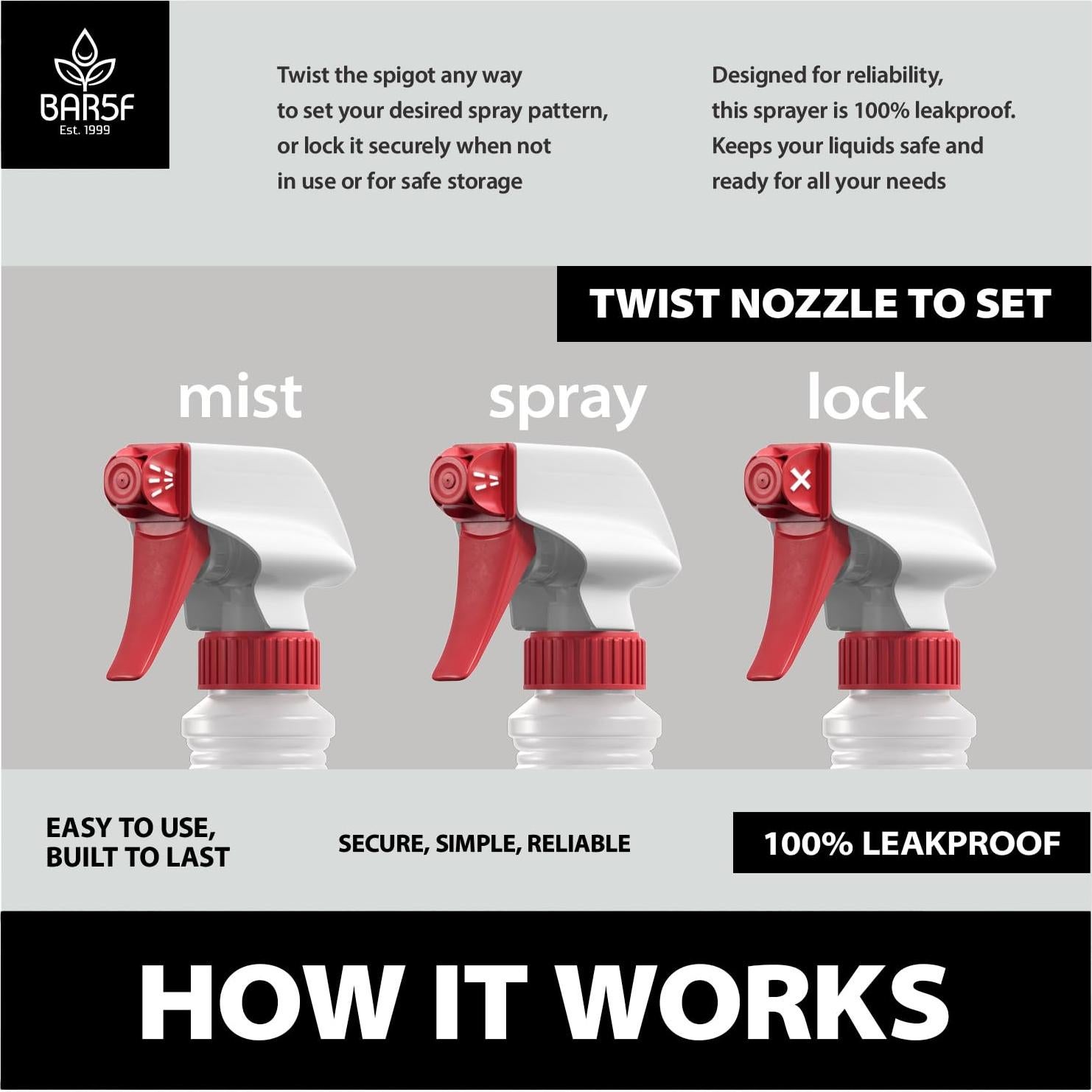 BAR5F
Est. 1999

Twist the spigot any way to set your desired spray pattern, or lock it securely when not in use or for safe storage

Designed for reliability, this sprayer is 100% leakproof. Keeps your liquids safe and ready for all your needs

TWIST NOZZLE TO SET

mist

spray

lock

EASY TO USE, BUILT TO LAST

SECURE, SIMPLE, RELIABLE

100% LEAKPROOF

HOW IT WORKS