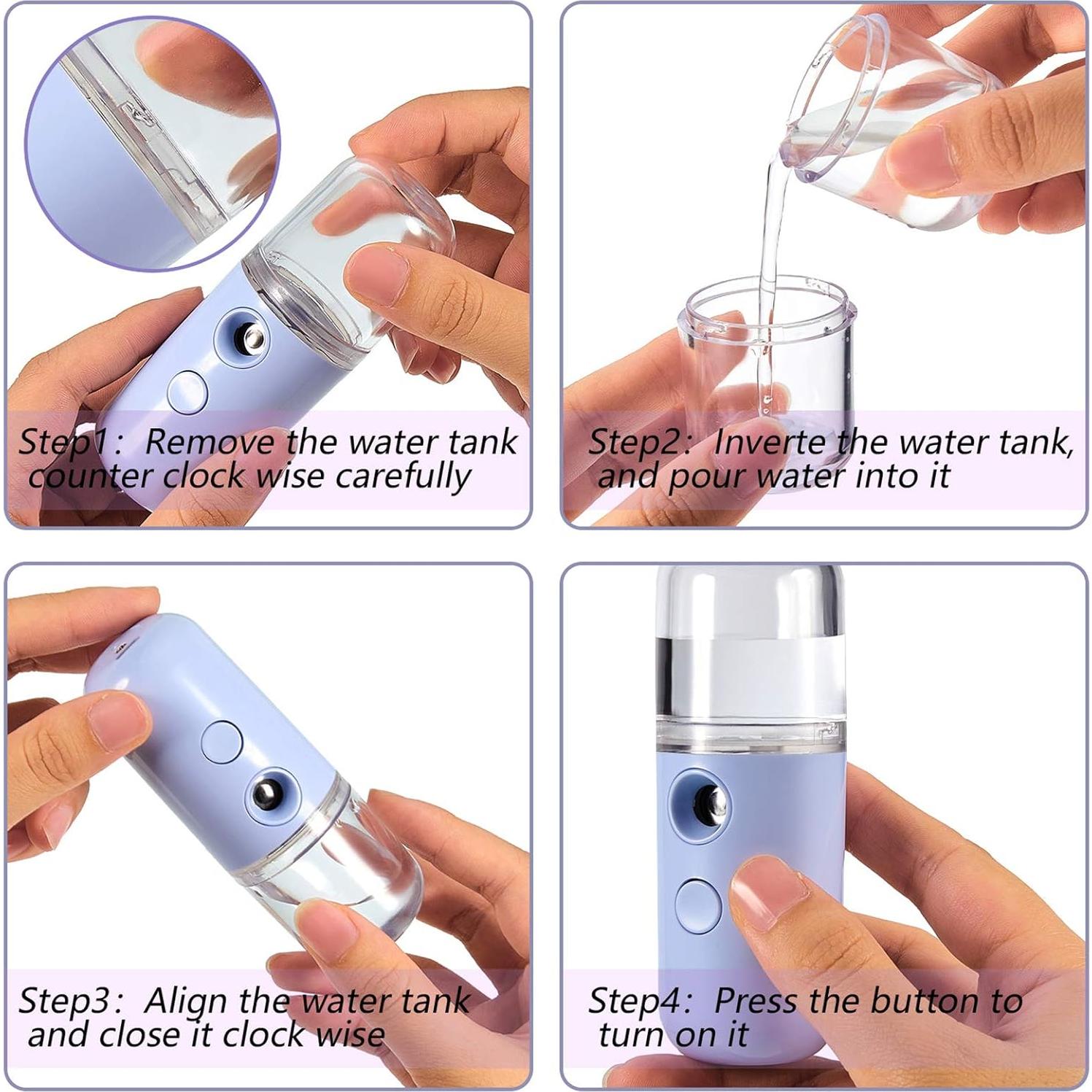 Step1: Remove the water tank counter clock wise carefully

Step2: Inverte the water tank, and pour water into it

Step3: Align the water tank and close it clock wise

Step4: Press the button to turn on it