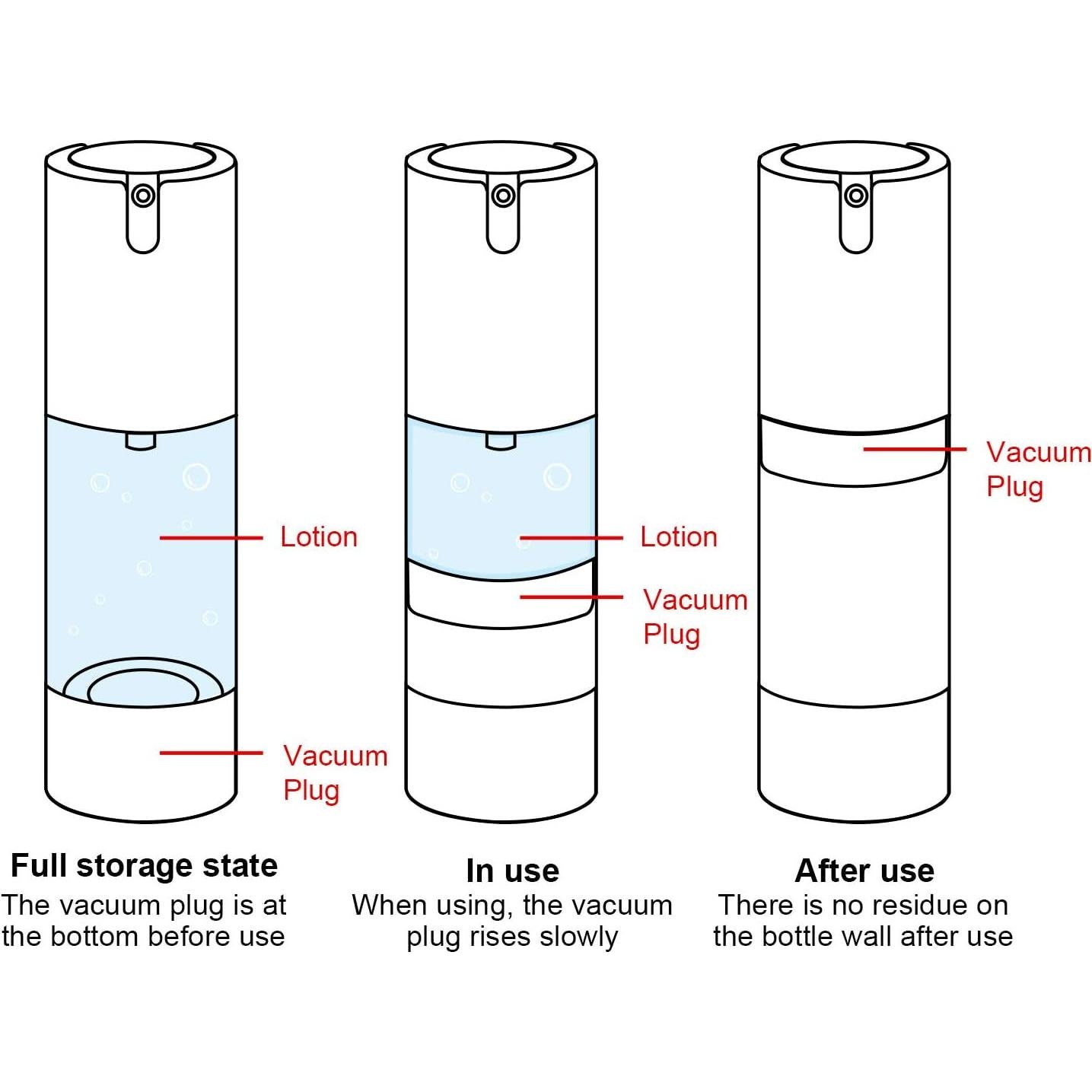 Lotion

Vacuum Plug

Full storage state
The vacuum plug is at the bottom before use

Lotion

Vacuum Plug

In use
When using, the vacuum plug rises slowly

Vacuum Plug

After use
There is no residue on the bottle wall after use