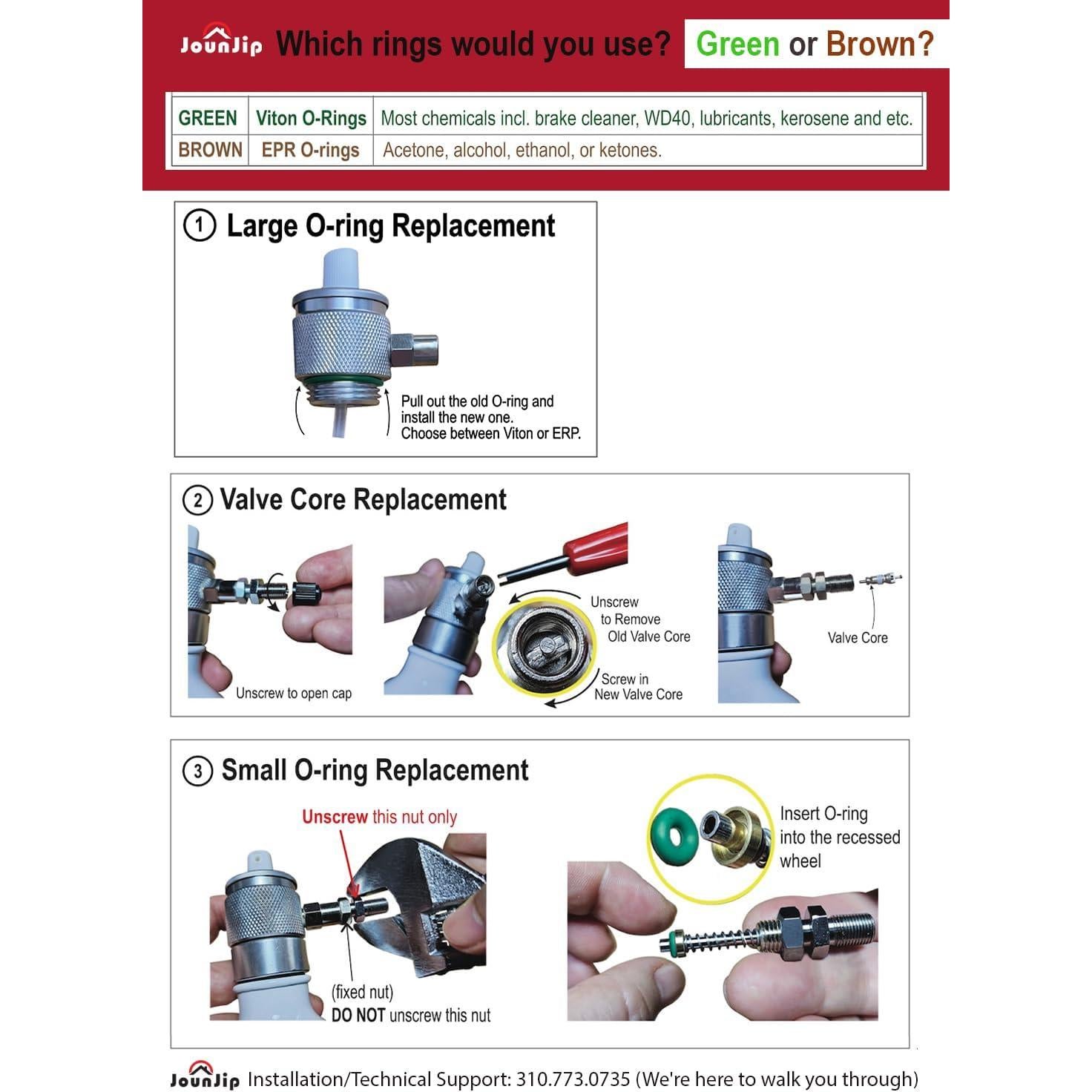 JounJip Which rings would you use? Green or Brown?

| GREEN | Viton O-Rings | Most chemicals incl. brake cleaner, WD40, lubricants, kerosene and etc. |
|---|---|---|
| BROWN | EPR O-rings | Acetone, alcohol, ethanol, or ketones. |

1 Large O-ring Replacement

Pull out the old O-ring and install the new one. Choose between Viton or ERP.

2 Valve Core Replacement

Unscrew to open cap

Unscrew to Remove Old Valve Core

Screw in New Valve Core

Valve Core

3 Small O-ring Replacement

Unscrew this nut only

(fixed nut)
DO NOT unscrew this nut

Insert O-ring into the recessed wheel

JounJip Installation/Technical Support: 310.773.0735 (We're here to walk you through)