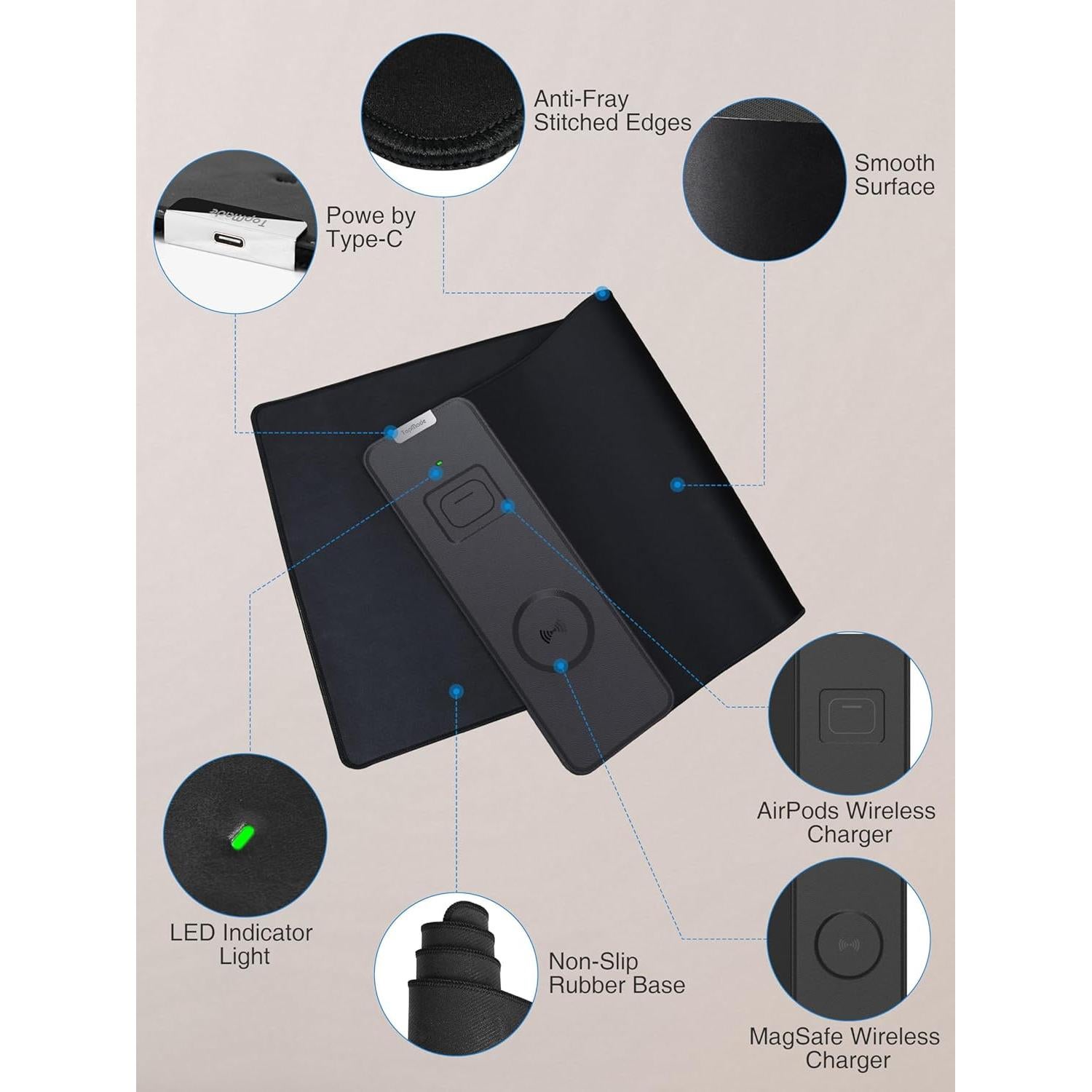 Anti-Fray Stitched Edges

Smooth Surface

TopMade

Powe by Type-C

TopMade

AirPods Wireless Charger

LED Indicator Light

Non-Slip Rubber Base

MagSafe Wireless Charger