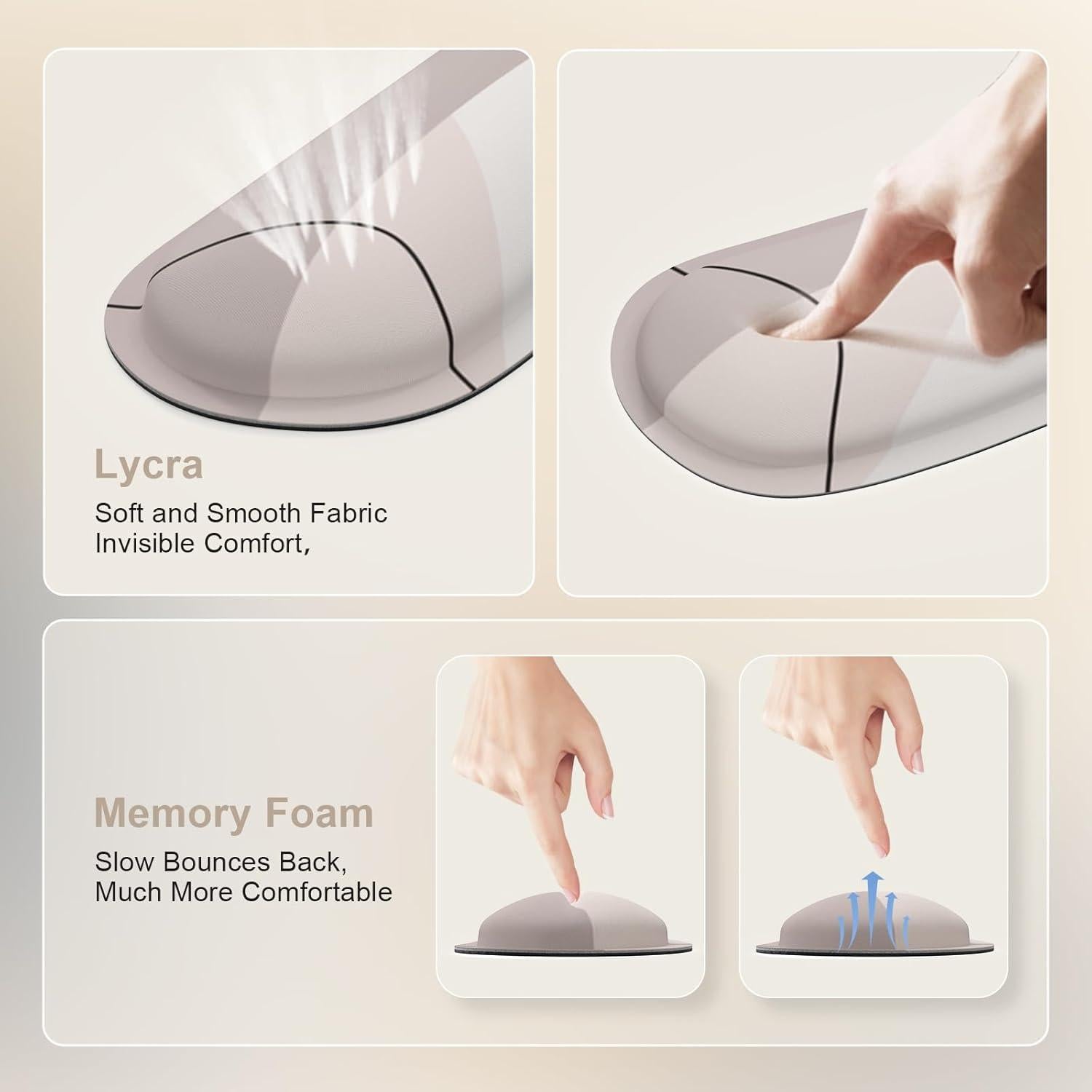 Lycra

Soft and Smooth Fabric
Invisible Comfort,

Memory Foam

Slow Bounces Back,
Much More Comfortable