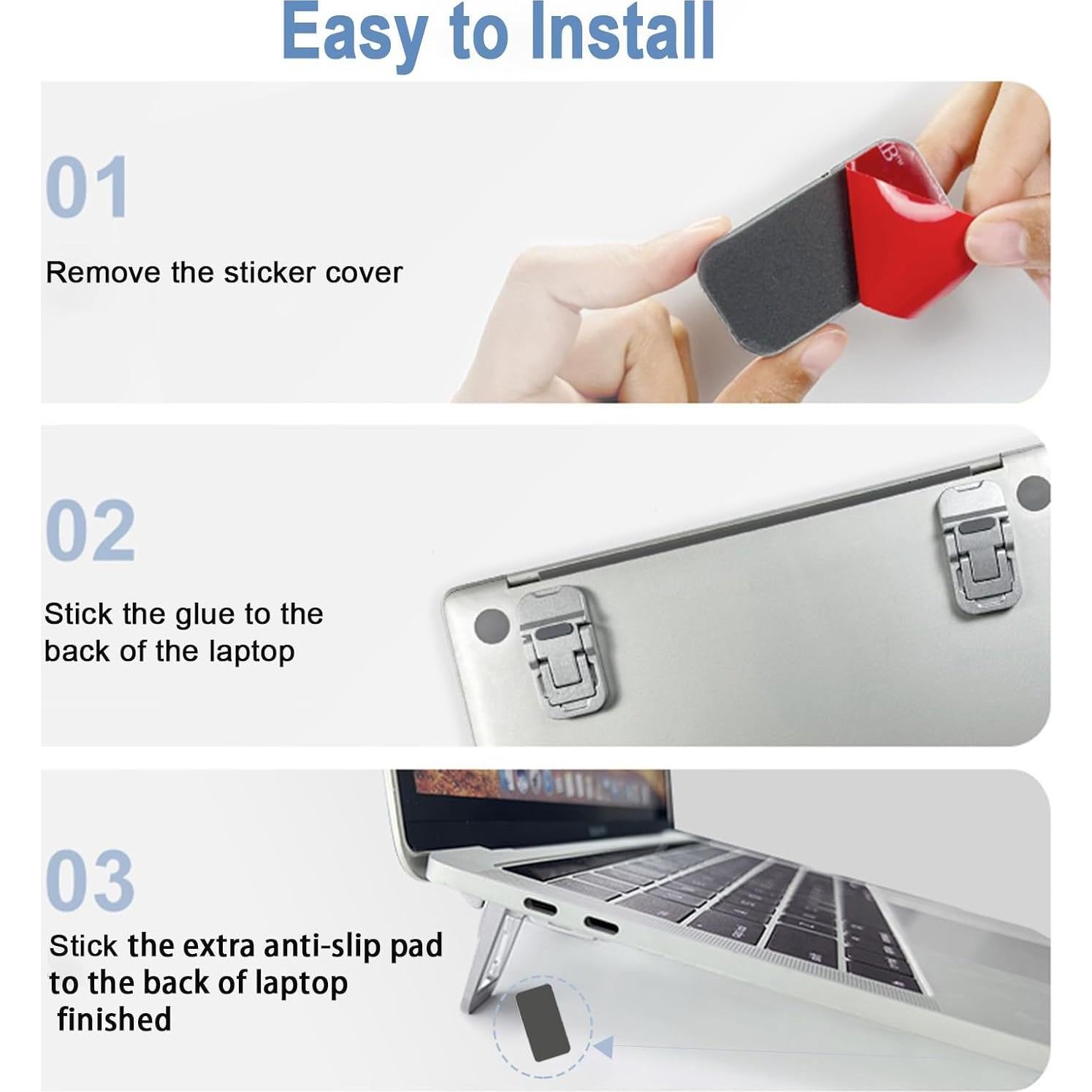 Easy to Install

01

Remove the sticker cover

02

Stick the glue to the back of the laptop

03

Stick the extra anti-slip pad to the back of laptop finished