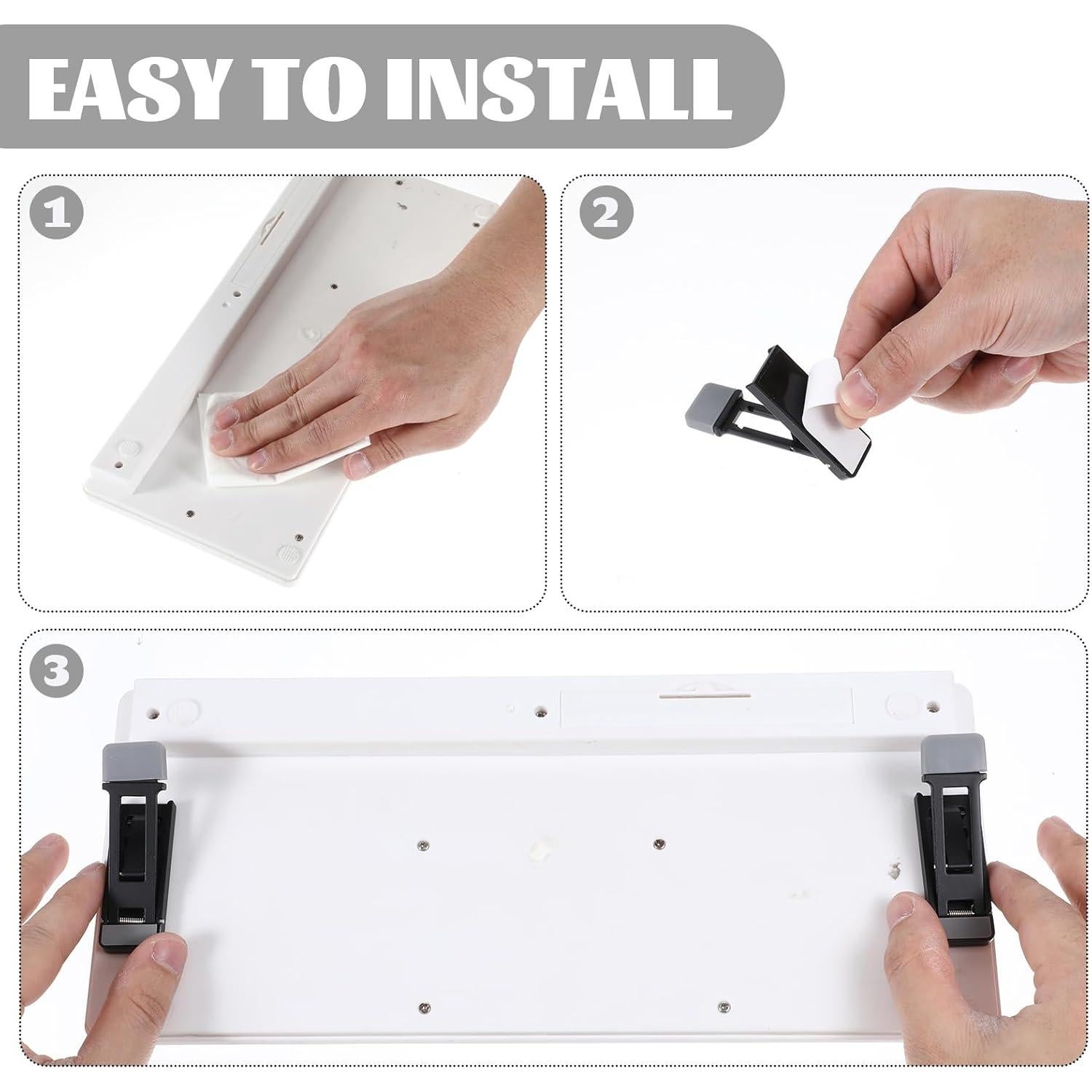 EASY TO INSTALL

1

2

3