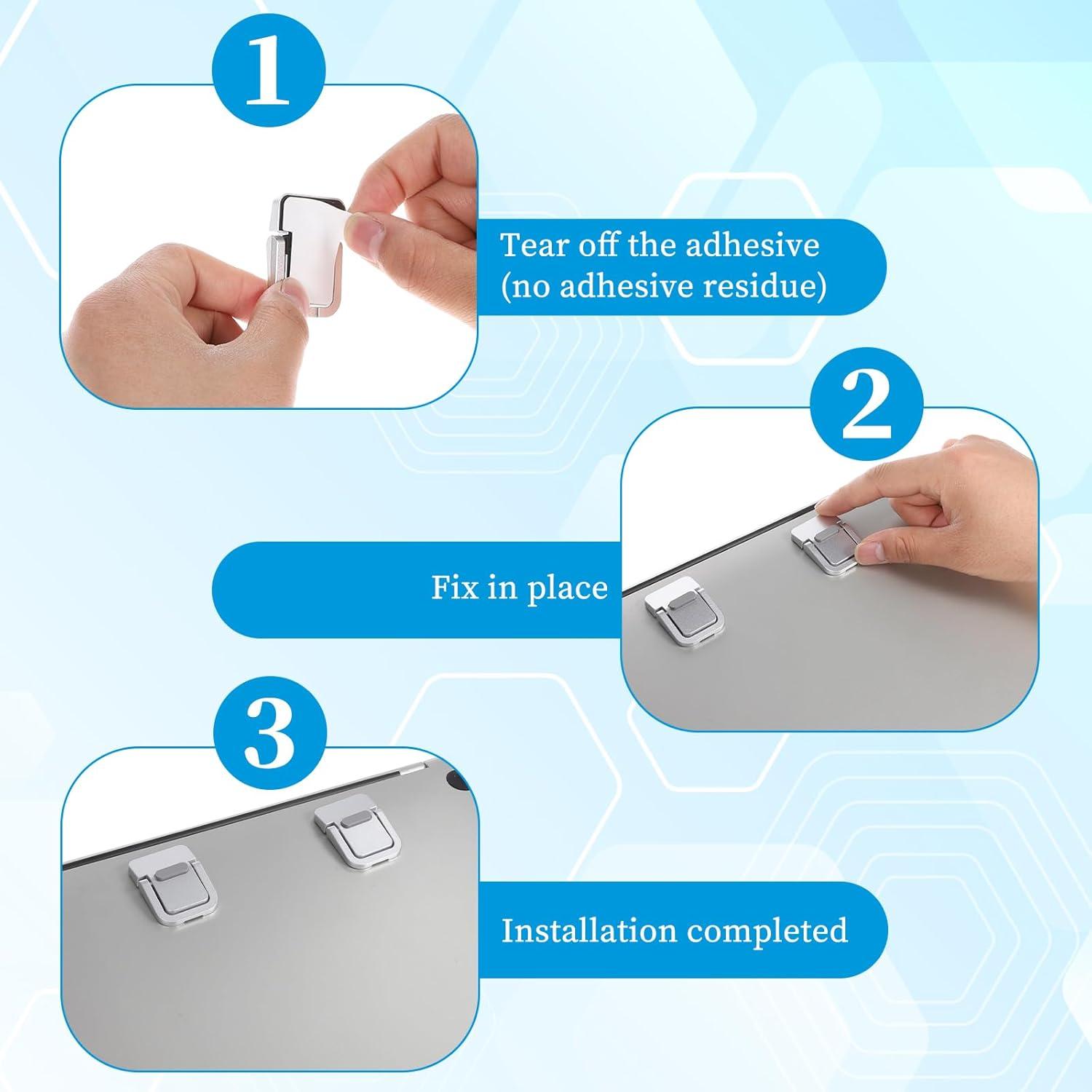 1

Tear off the adhesive (no adhesive residue)

2

Fix in place

3

Installation completed