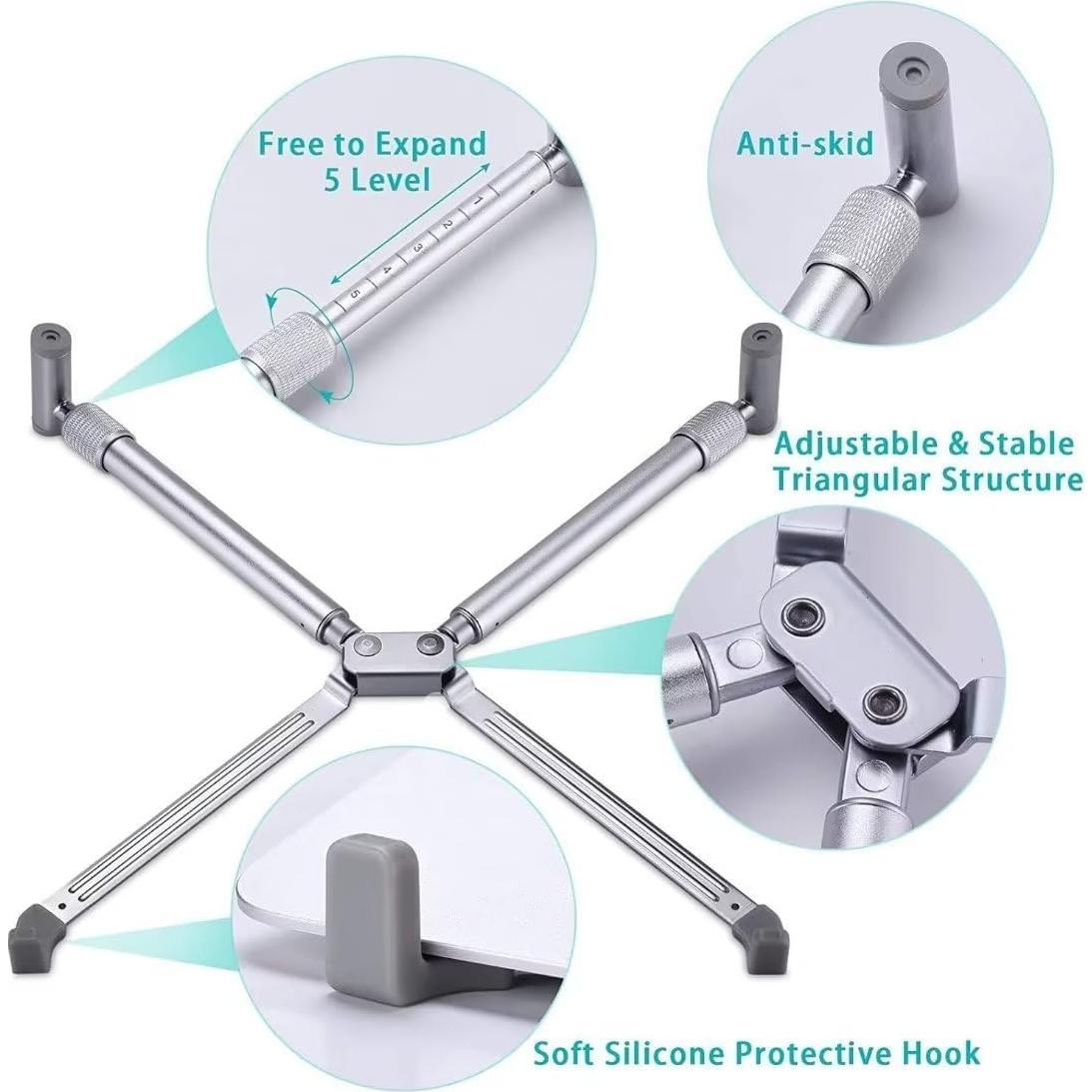 Free to Expand
5 Level

1
2
3
4
5

Anti-skid

Adjustable & Stable
Triangular Structure

Soft Silicone Protective Hook