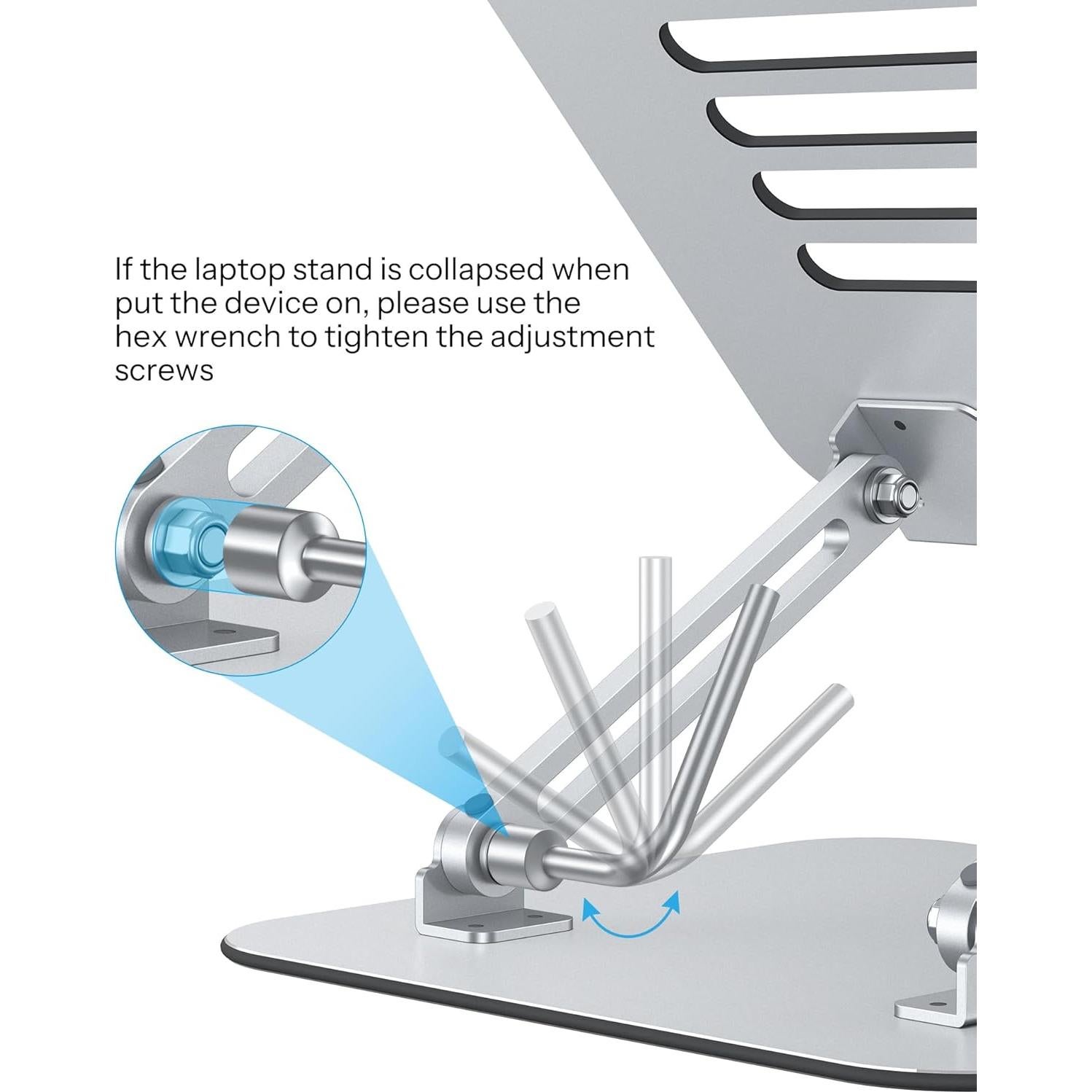 If the laptop stand is collapsed when put the device on, please use the hex wrench to tighten the adjustment screws