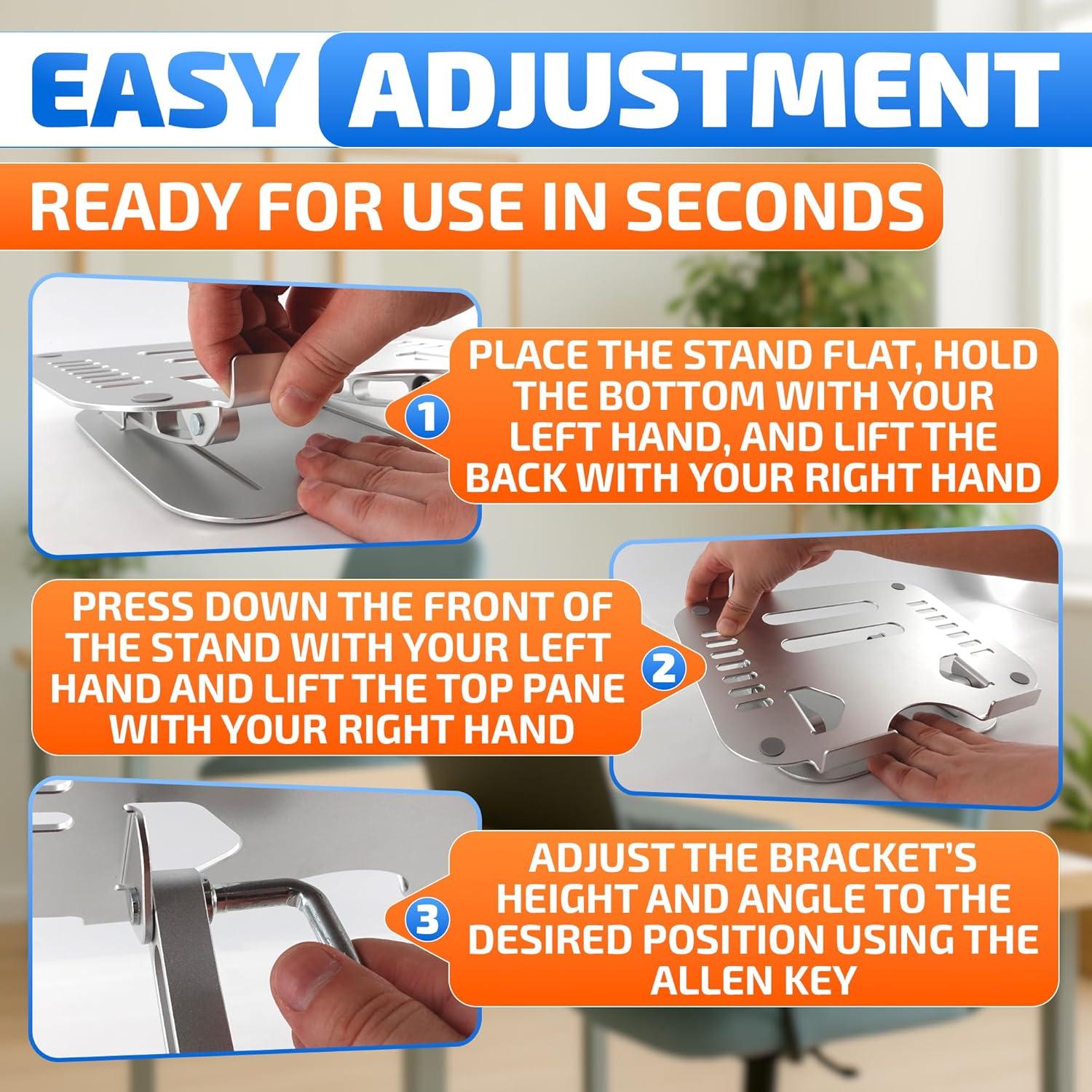 EASY ADJUSTMENT

READY FOR USE IN SECONDS

1

PLACE THE STAND FLAT, HOLD THE BOTTOM WITH YOUR LEFT HAND, AND LIFT THE BACK WITH YOUR RIGHT HAND

PRESS DOWN THE FRONT OF THE STAND WITH YOUR LEFT HAND AND LIFT THE TOP PANE WITH YOUR RIGHT HAND

2

3

ADJUST THE BRACKET'S HEIGHT AND ANGLE TO THE DESIRED POSITION USING THE ALLEN KEY