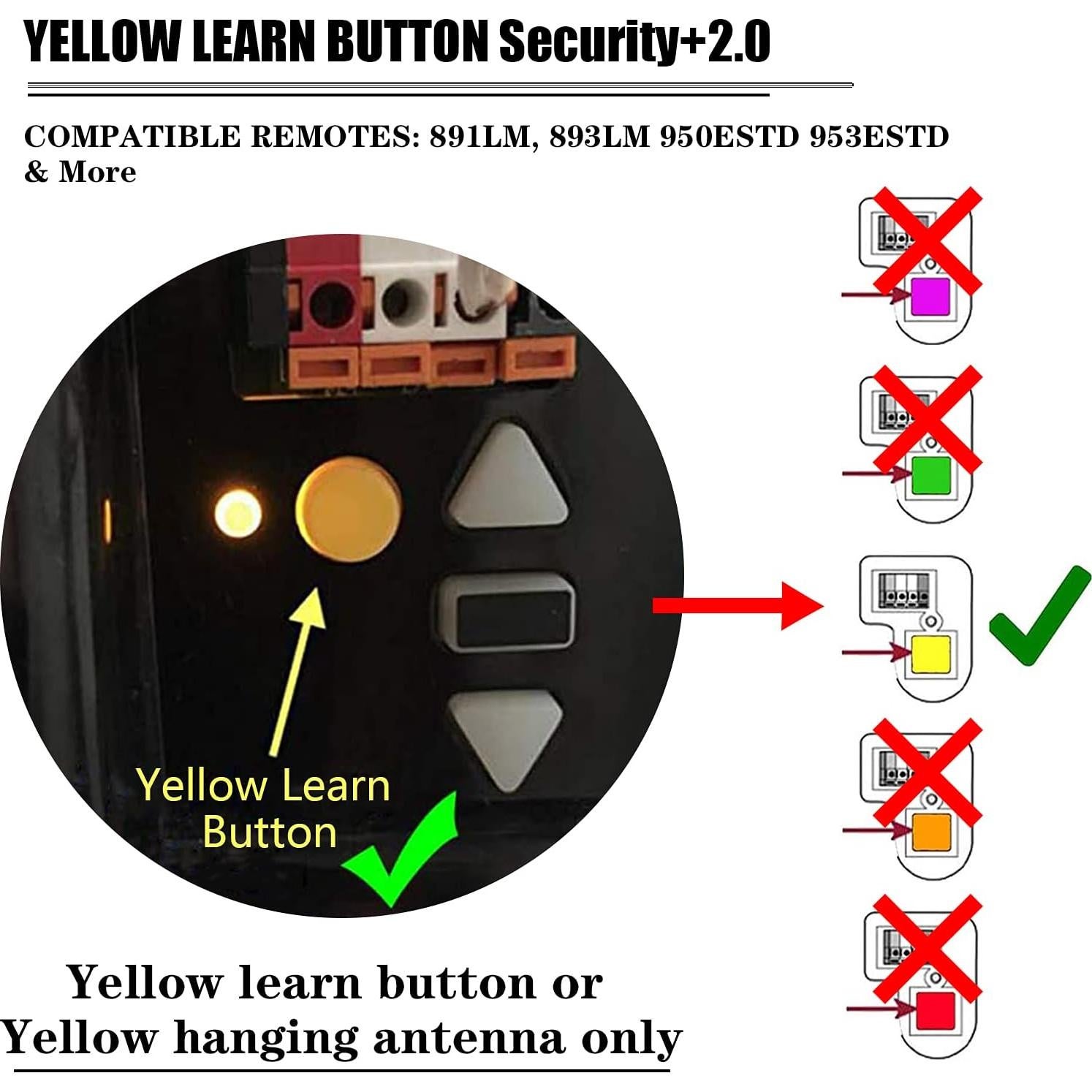 YELLOW LEARN BUTTON Security+2.0

COMPATIBLE REMOTES: 891LM, 893LM 950ESTD 953ESTD & More

Yellow Learn Button

Yellow learn button or Yellow hanging antenna only