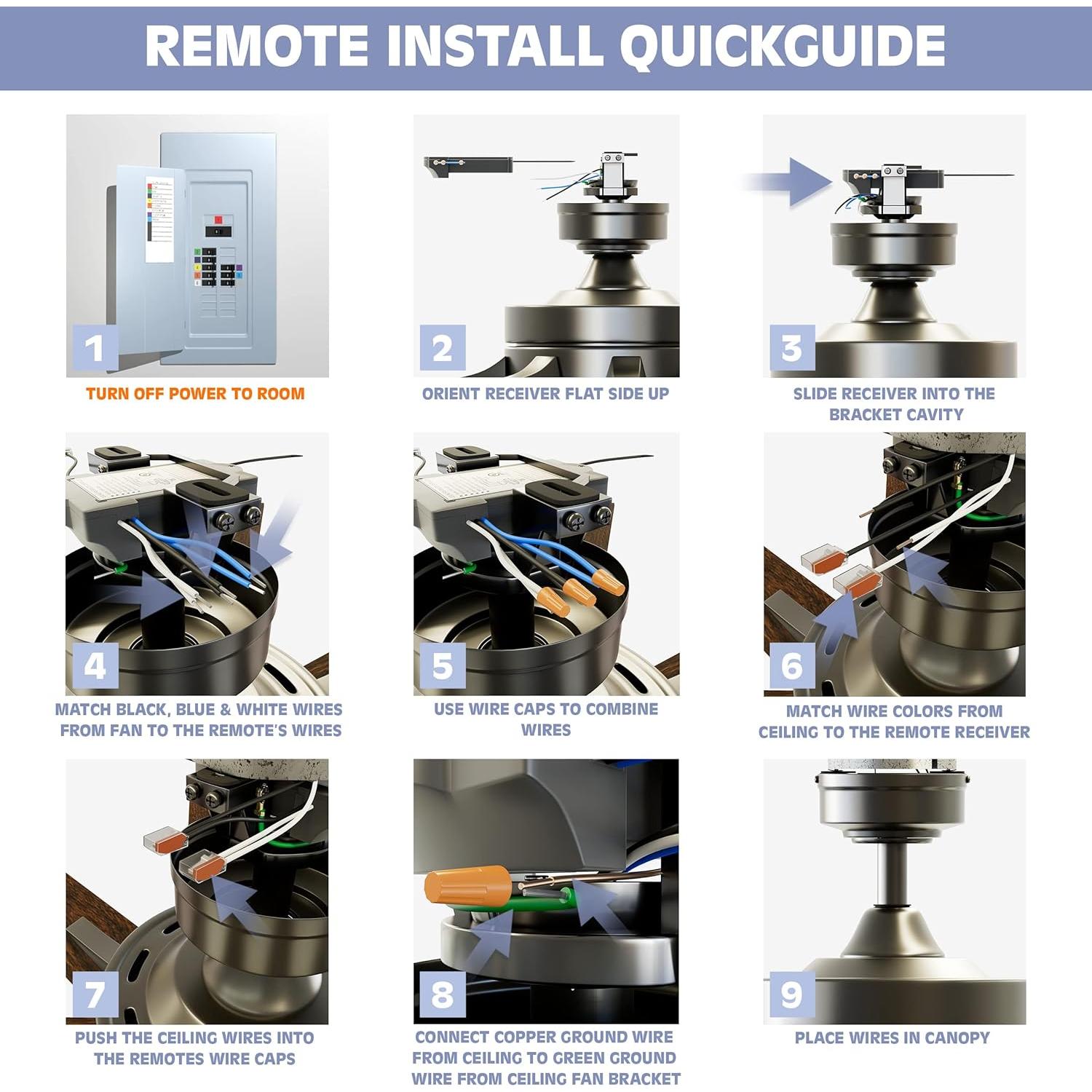 REMOTE INSTALL QUICKGUIDE

1
TURN OFF POWER TO ROOM

2
ORIENT RECEIVER FLAT SIDE UP

3
SLIDE RECEIVER INTO THE BRACKET CAVITY

4
MATCH BLACK, BLUE & WHITE WIRES FROM FAN TO THE REMOTE'S WIRES

5
USE WIRE CAPS TO COMBINE WIRES

6
MATCH WIRE COLORS FROM CEILING TO THE REMOTE RECEIVER

7
PUSH THE CEILING WIRES INTO THE REMOTES WIRE CAPS

8
CONNECT COPPER GROUND WIRE FROM CEILING TO GREEN GROUND WIRE FROM CEILING FAN BRACKET

9
PLACE WIRES IN CANOPY