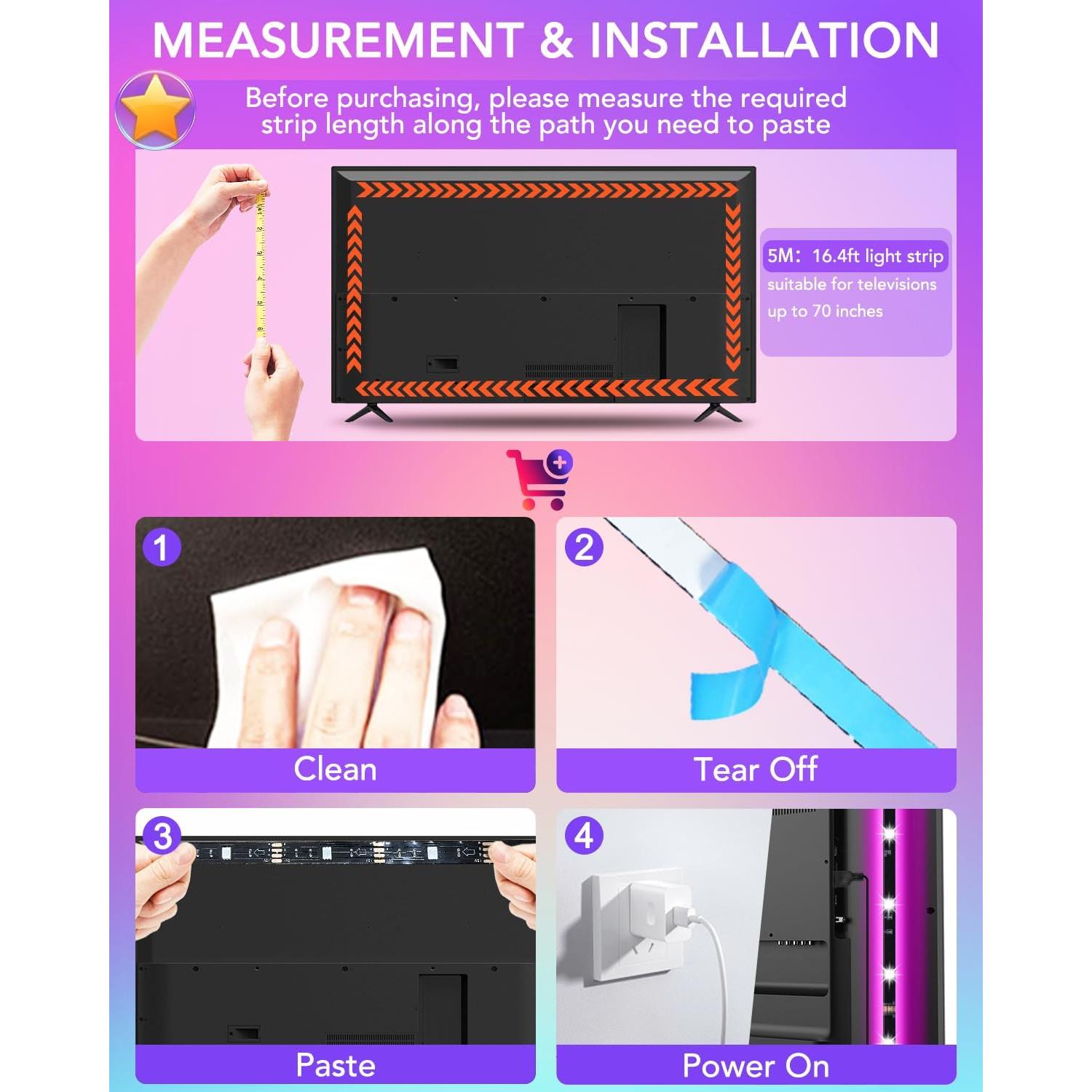 MEASUREMENT & INSTALLATION

Before purchasing, please measure the required strip length along the path you need to paste

5M: 16.4ft light strip suitable for televisions up to 70 inches

1

Clean

2

Tear Off

3

Paste

4

Power On