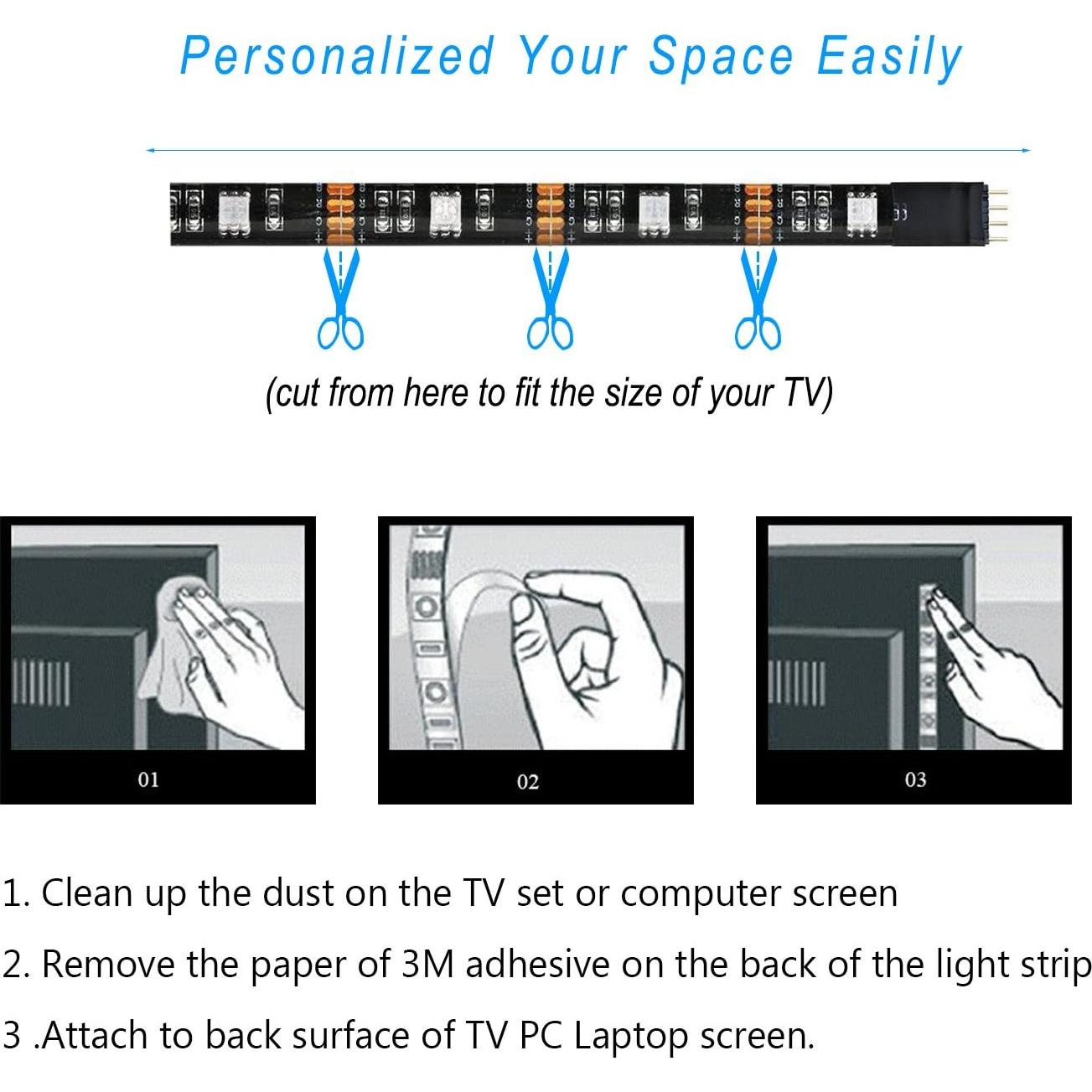 Personalized Your Space Easily

(cut from here to fit the size of your TV)

01

02

03

1. Clean up the dust on the TV set or computer screen

2. Remove the paper of 3M adhesive on the back of the light strip

3 .Attach to back surface of TV PC Laptop screen.