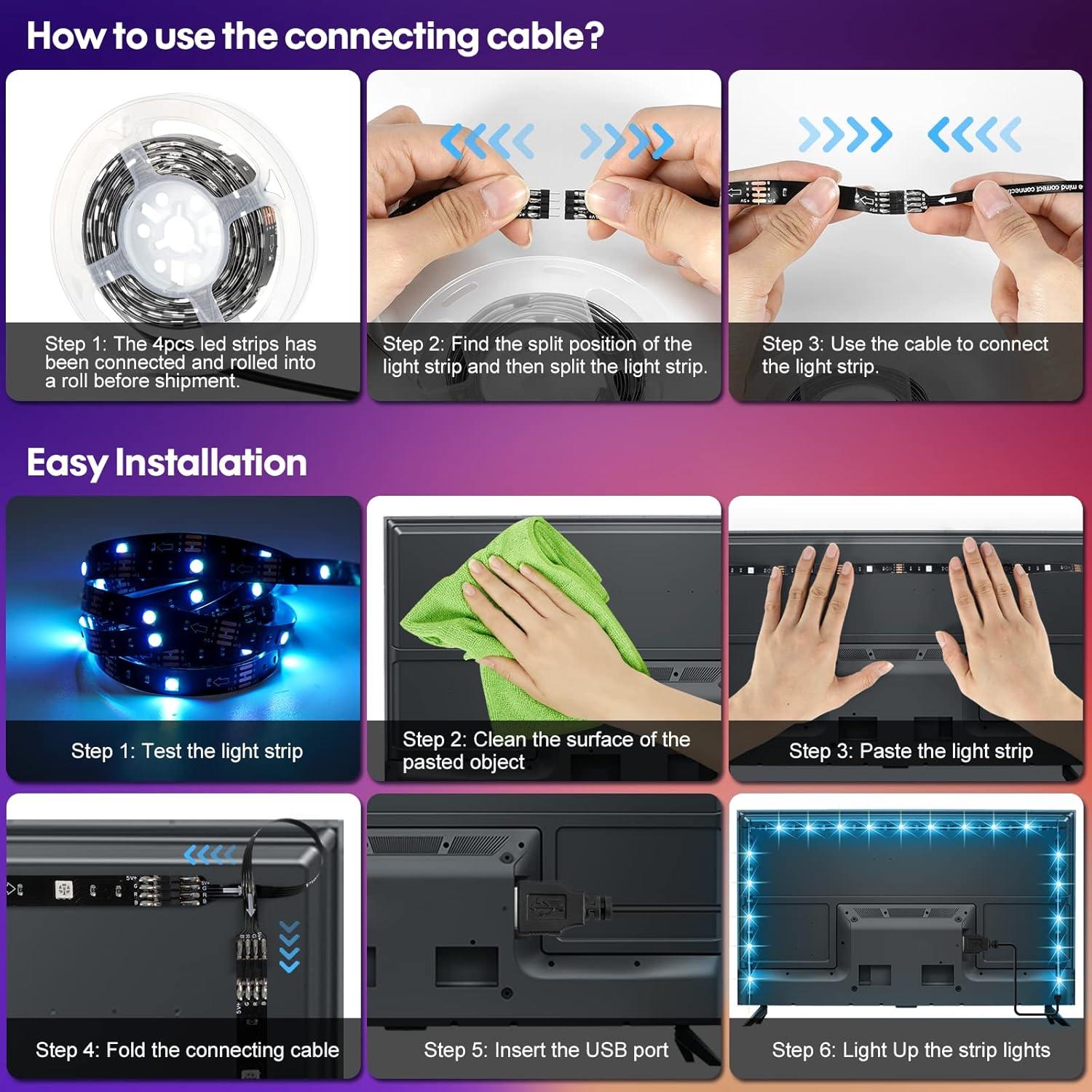 How to use the connecting cable?

Step 1: The 4pcs led strips has been connected and rolled into a roll before shipment.

Step 2: Find the split position of the light strip and then split the light strip.

Step 3: Use the cable to connect the light strip.

Easy Installation

Step 1: Test the light strip

Step 2: Clean the surface of the pasted object

Step 3: Paste the light strip

Step 4: Fold the connecting cable

Step 5: Insert the USB port

Step 6: Light Up the strip lights