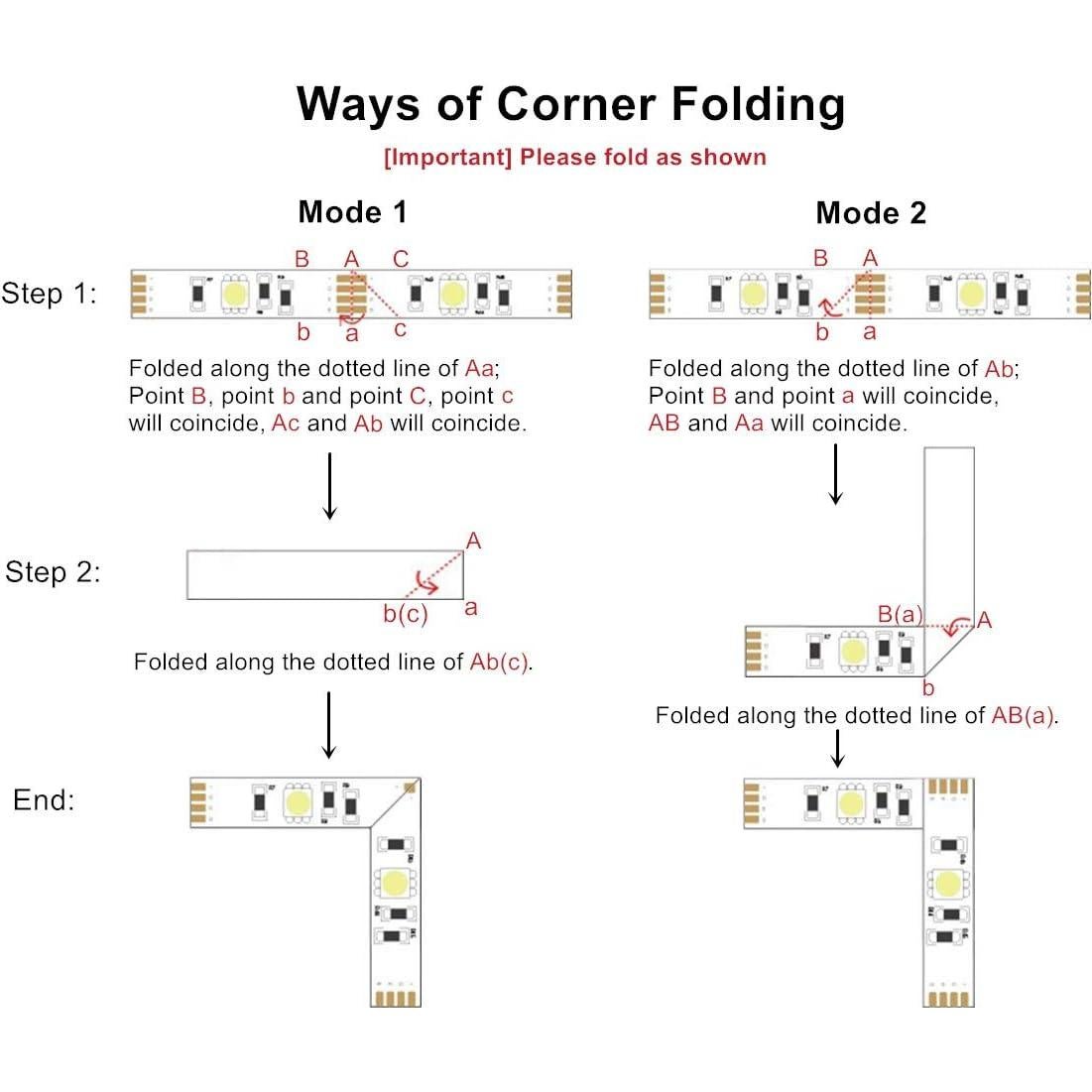 Ways of Corner Folding

[Important] Please fold as shown

Mode 1

Step 1:

B A C

b a c

Folded along the dotted line of Aa; Point B, point b and point C, point c will coincide, Ac and Ab will coincide.

Step 2:

A

b(c) a

Folded along the dotted line of Ab(c).

End:

Mode 2

B A

b a

Folded along the dotted line of Ab; Point B and point a will coincide, AB and Aa will coincide.

B(a) A

b

Folded along the dotted line of AB(a).