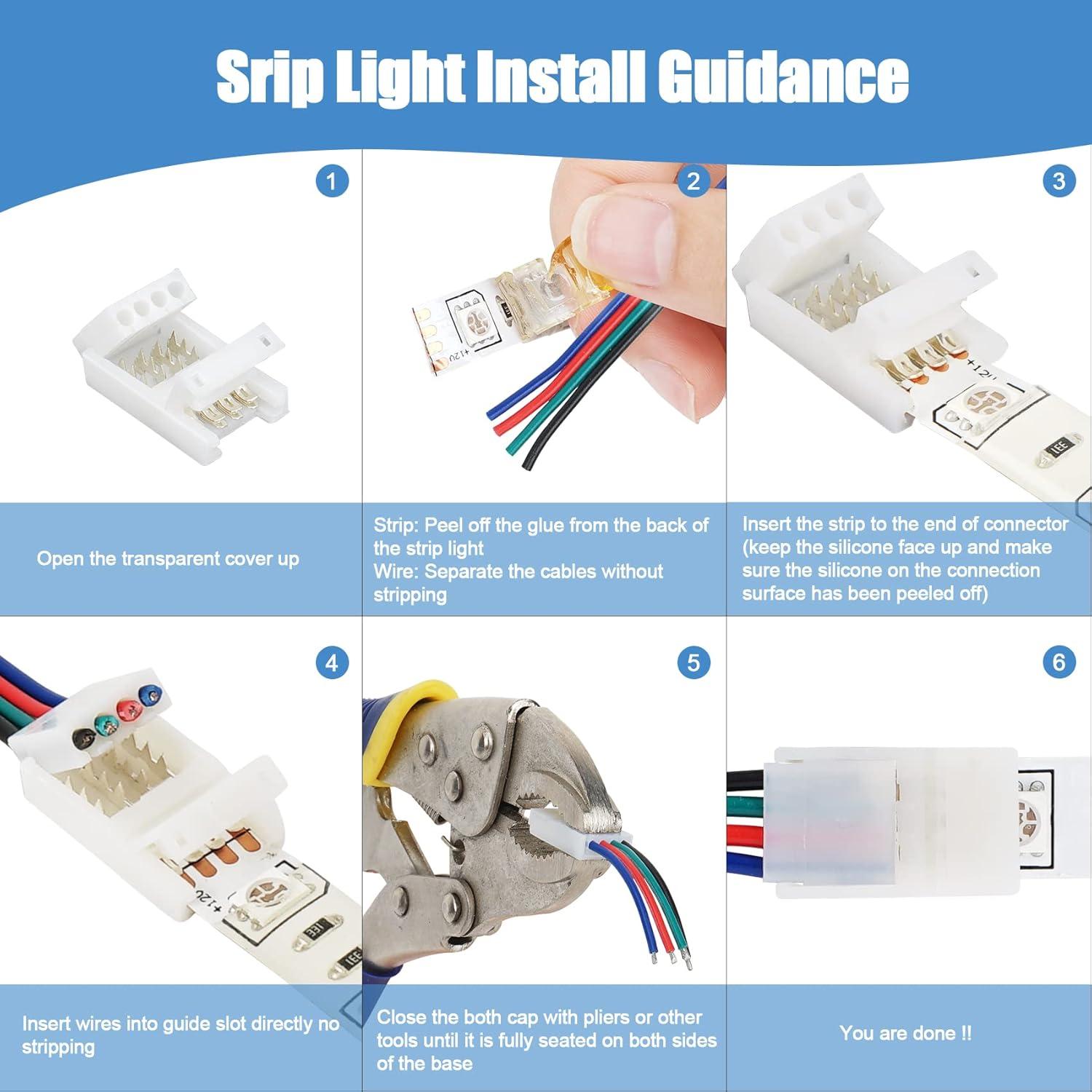 Srip Light Install Guidance

1

Open the transparent cover up

2

+12V

Strip: Peel off the glue from the back of the strip light
Wire: Separate the cables without stripping

3

+12V

Insert the strip to the end of connector (keep the silicone face up and make sure the silicone on the connection surface has been peeled off)

4

+12V

Insert wires into guide slot directly no stripping

5

Close the both cap with pliers or other tools until it is fully seated on both sides of the base

6

You are done !!