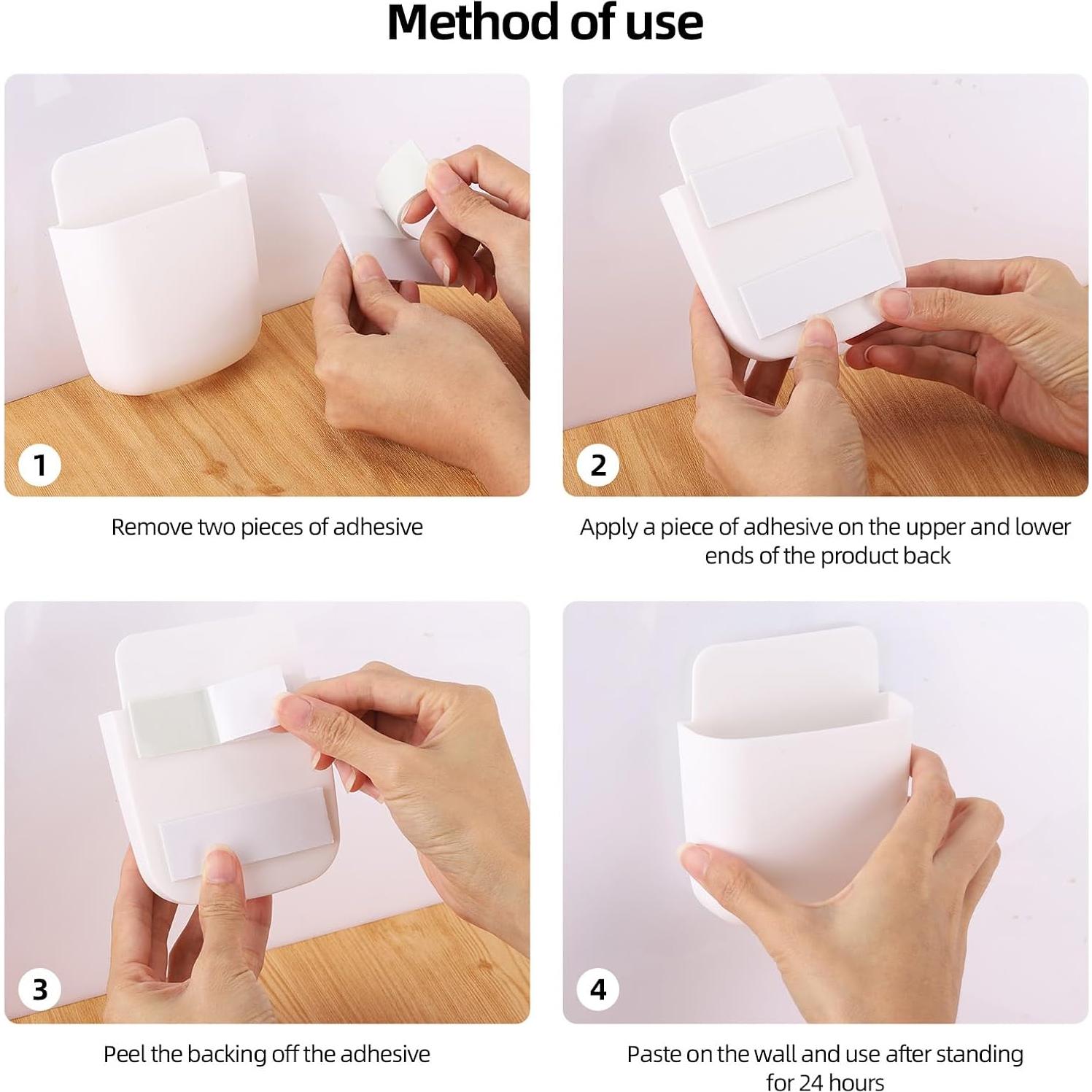 Method of use

1

Remove two pieces of adhesive

2

Apply a piece of adhesive on the upper and lower ends of the product back

3

Peel the backing off the adhesive

4

Paste on the wall and use after standing for 24 hours