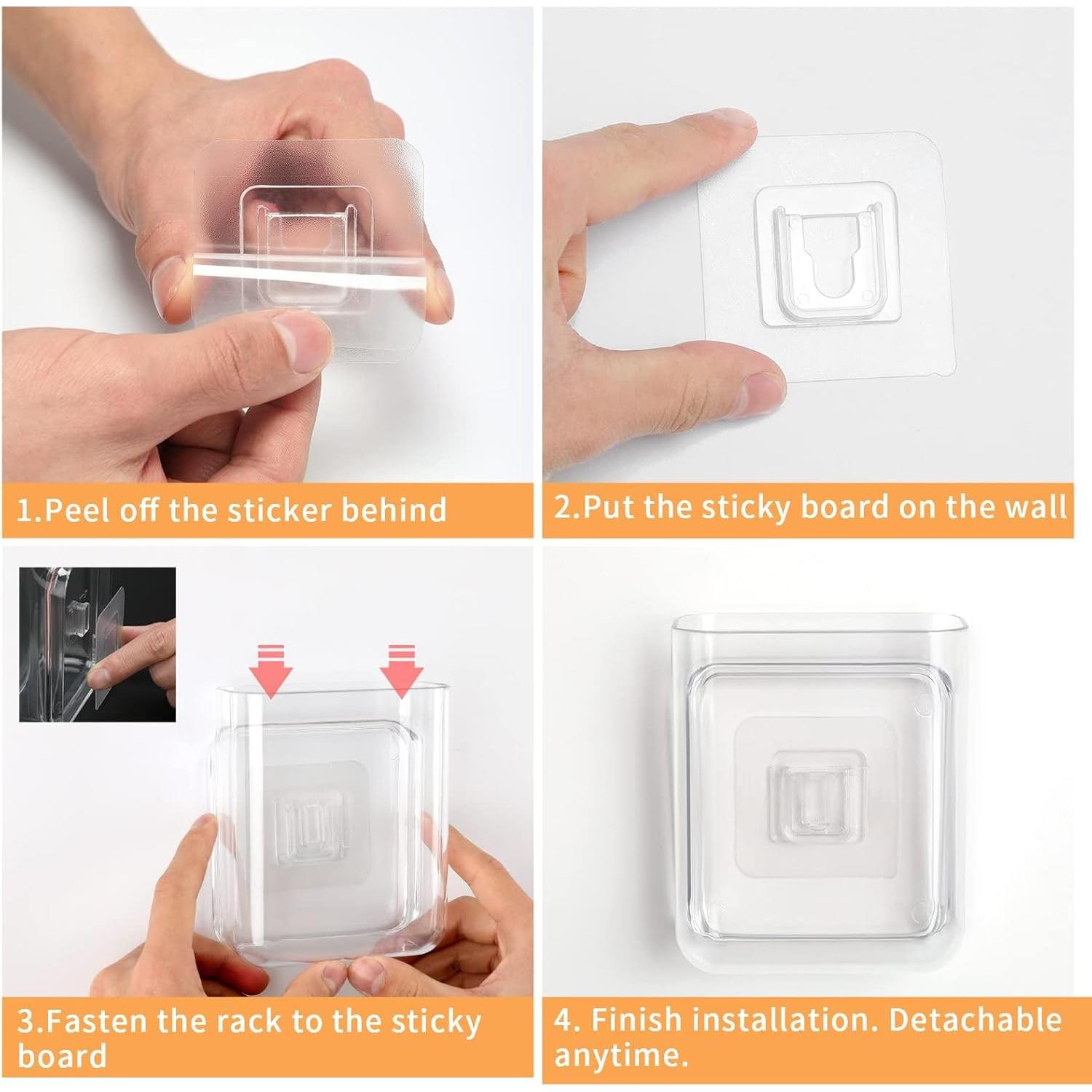 1.Peel off the sticker behind

2.Put the sticky board on the wall

3.Fasten the rack to the sticky board

4. Finish installation. Detachable anytime.