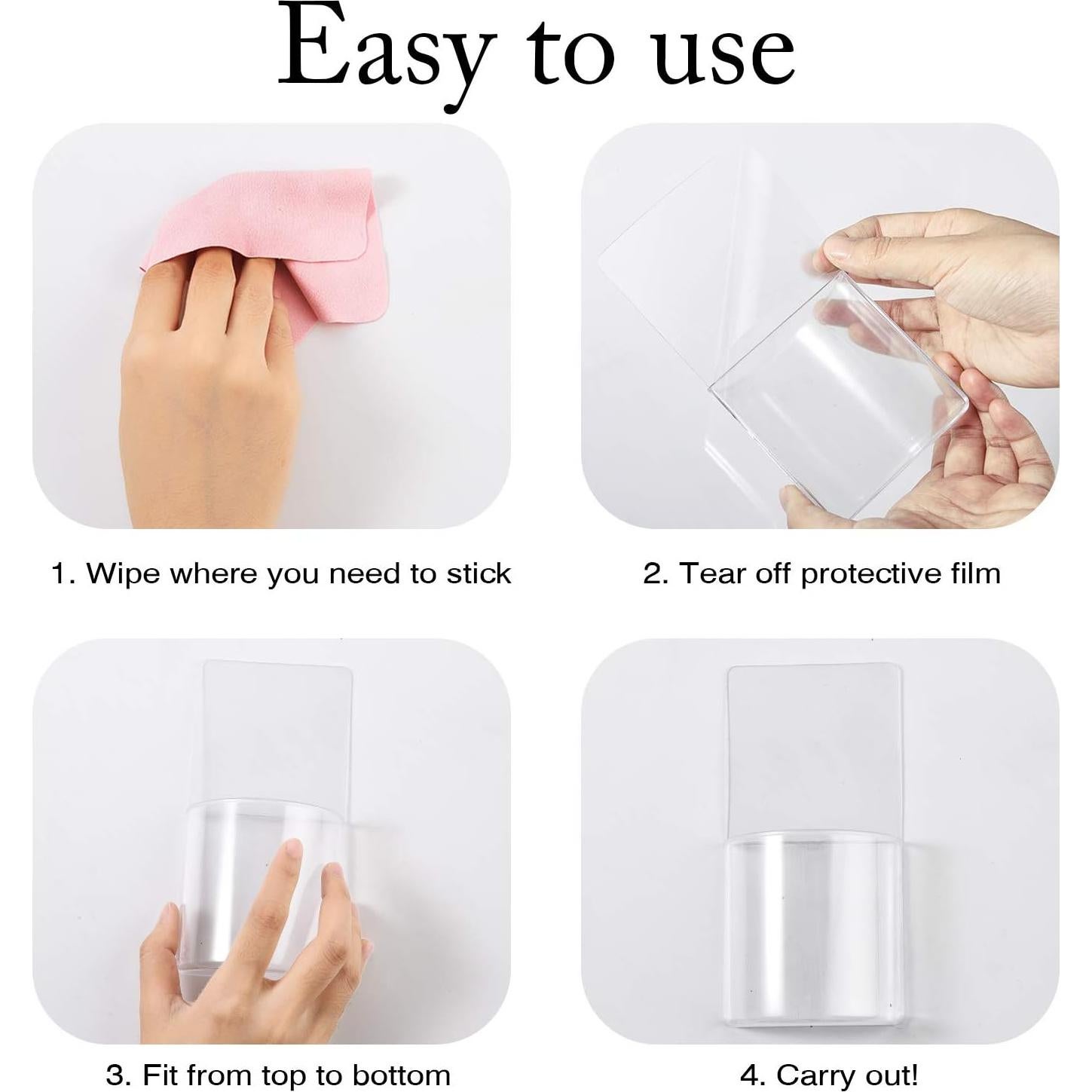 Easy to use

1. Wipe where you need to stick

2. Tear off protective film

3. Fit from top to bottom

4. Carry out!