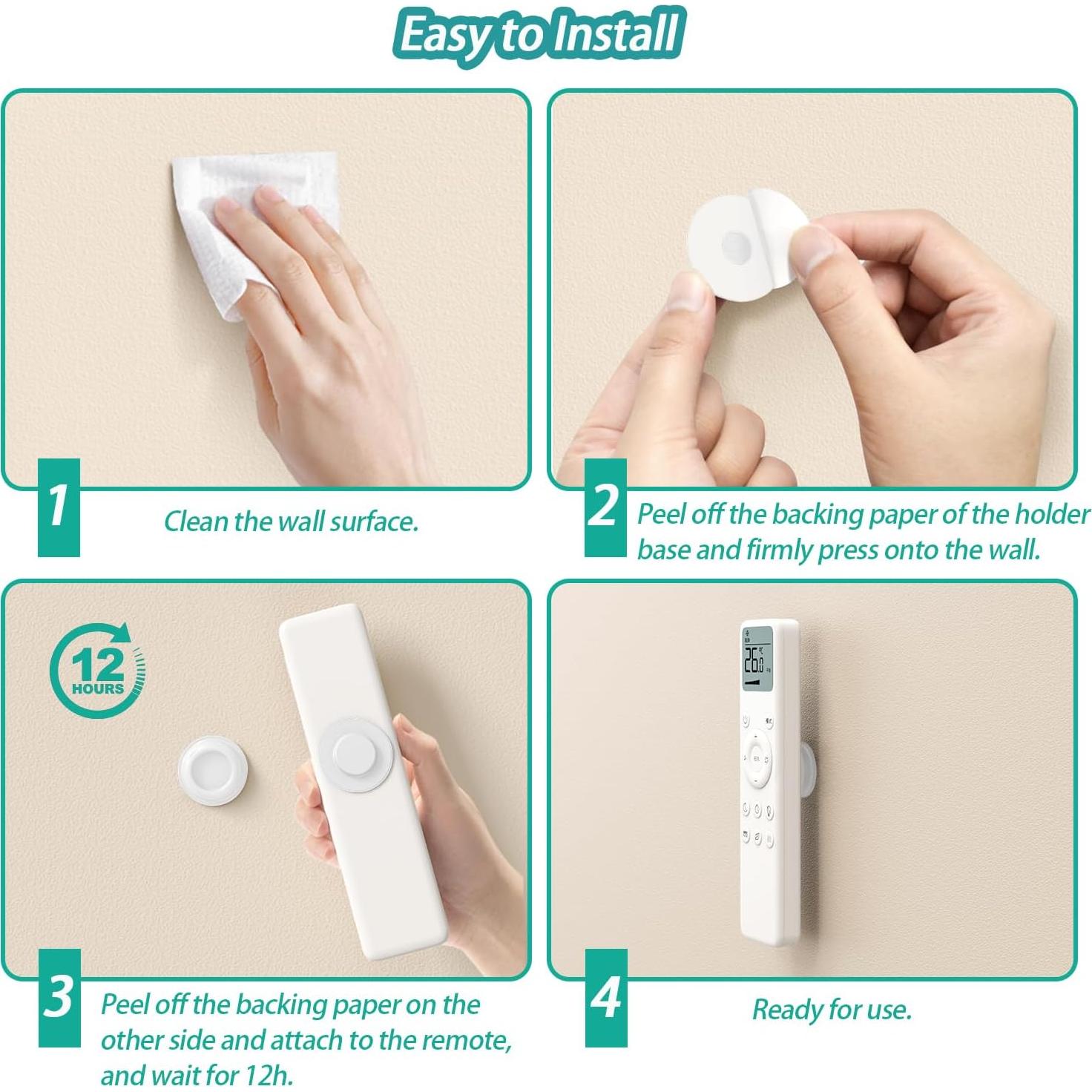 Easy to Install

1
Clean the wall surface.

2
Peel off the backing paper of the holder base and firmly press onto the wall.

12 HOURS

3
Peel off the backing paper on the other side and attach to the remote, and wait for 12h.

26.0

4
Ready for use.