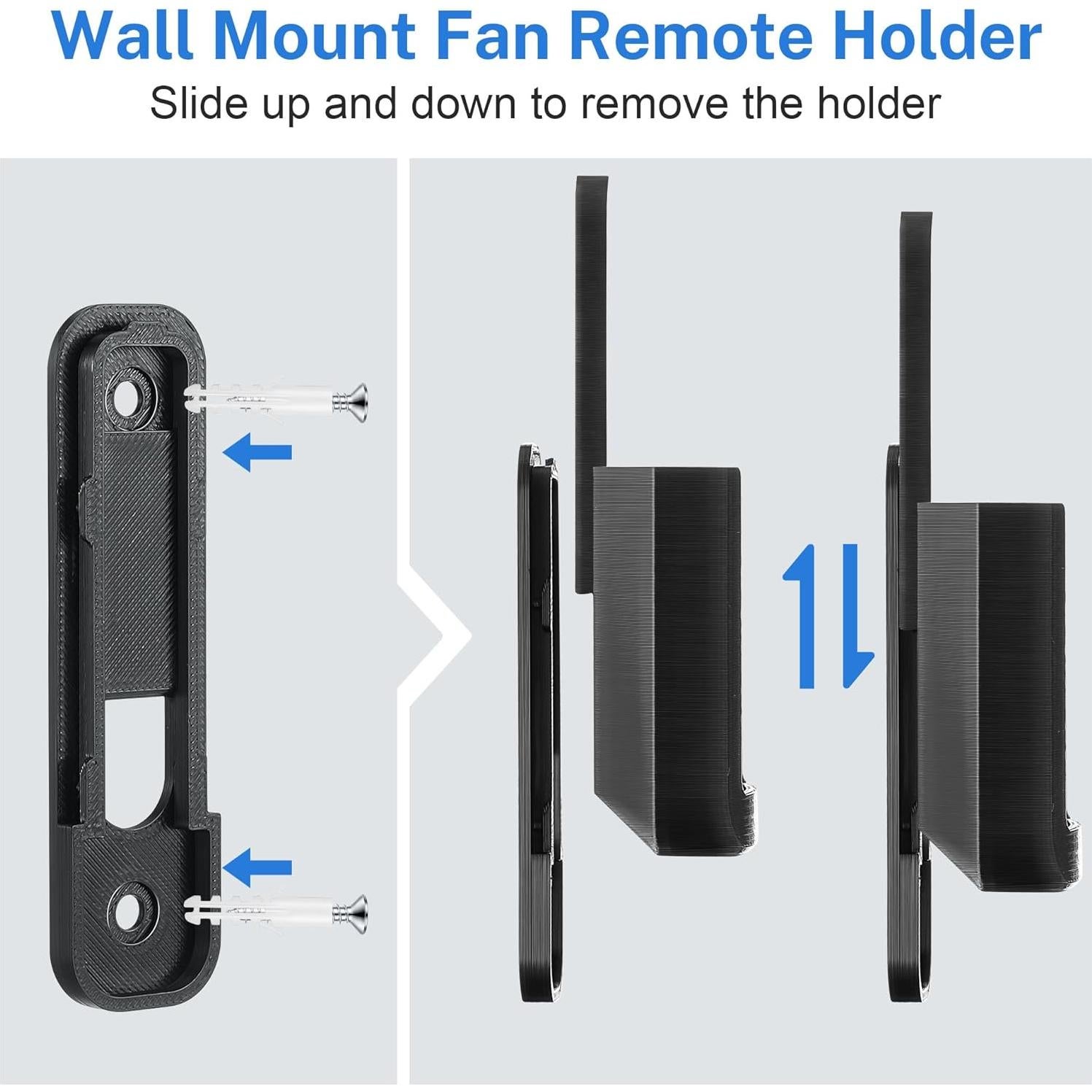 Wall Mount Fan Remote Holder

Slide up and down to remove the holder