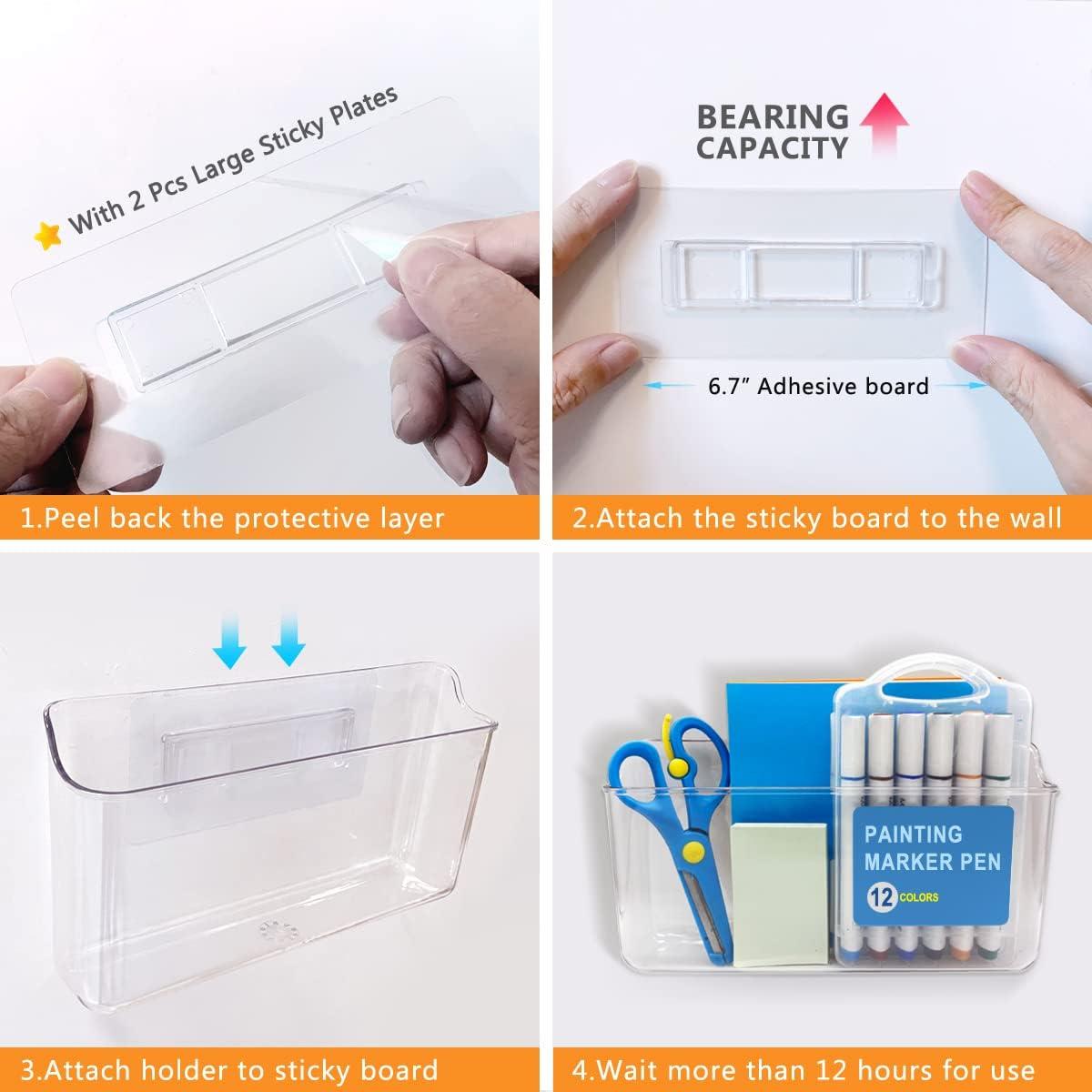 With 2 Pcs Large Sticky Plates

1.Peel back the protective layer

BEARING CAPACITY

6.7" Adhesive board

2.Attach the sticky board to the wall

3.Attach holder to sticky board

PAINTING MARKER PEN

12 COLORS

4.Wait more than 12 hours for use