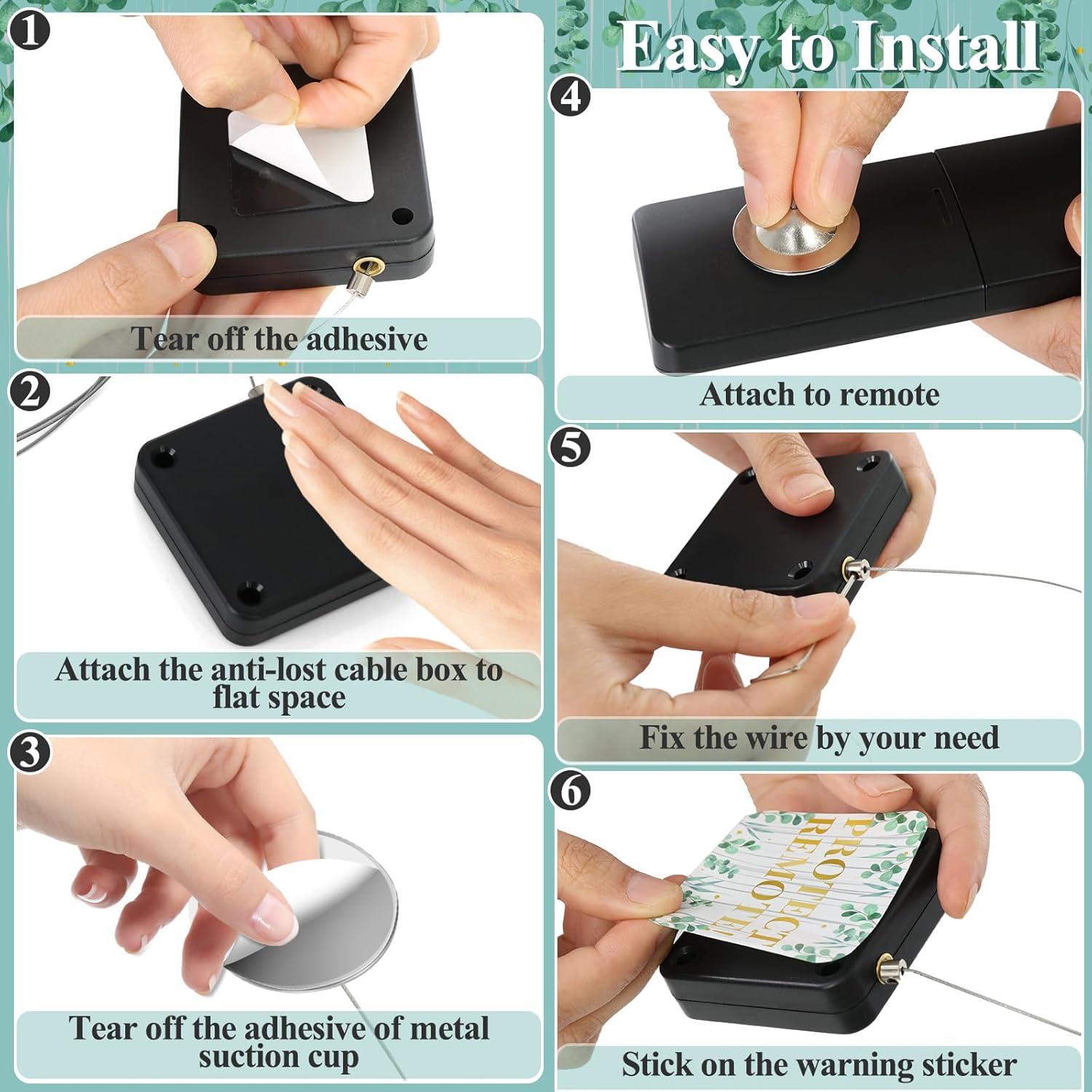 Easy to Install

1
Tear off the adhesive

2
Attach the anti-lost cable box to flat space

3
Tear off the adhesive of metal suction cup

4
Attach to remote

5
Fix the wire by your need

6
PROTECT REMOTE!
Stick on the warning sticker