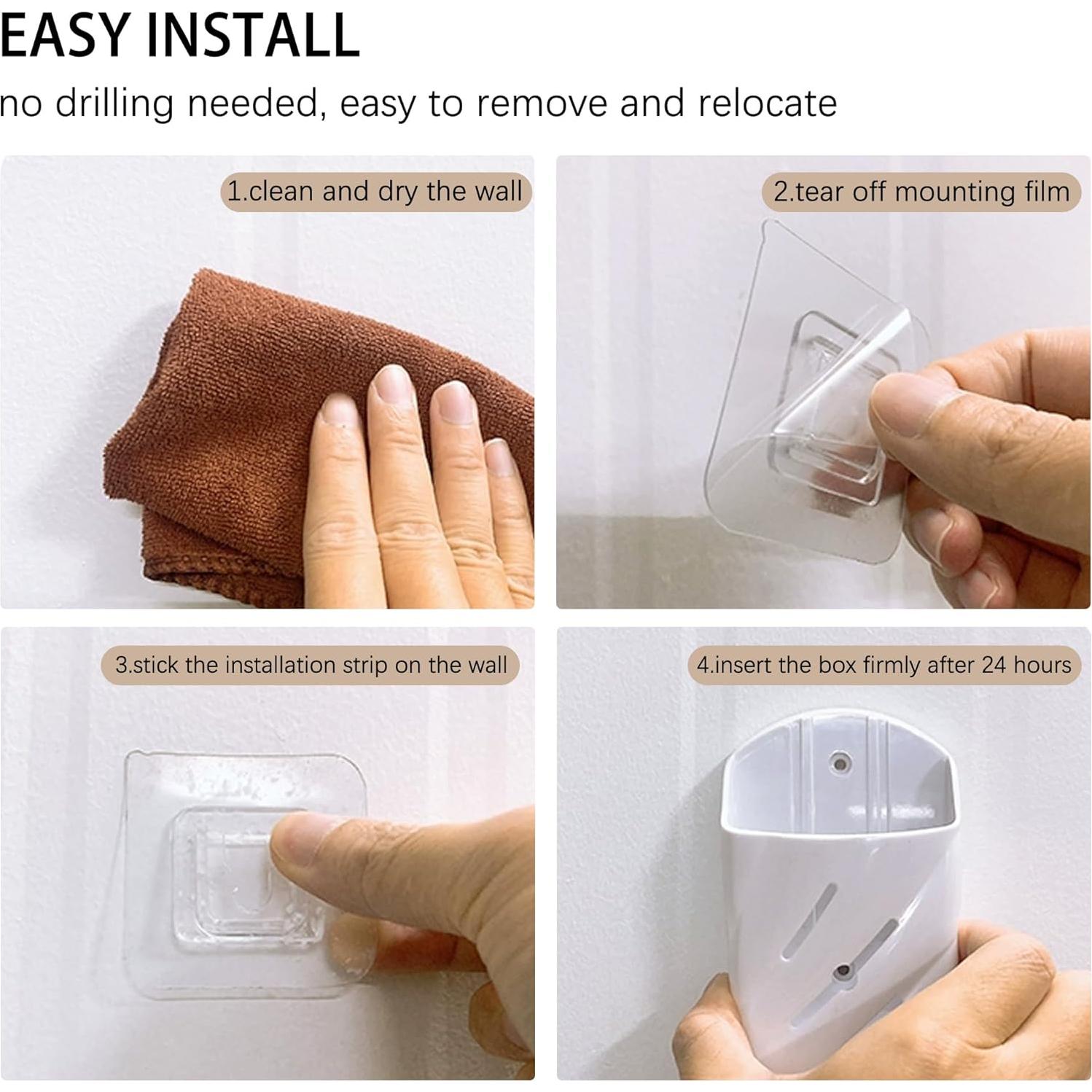 EASY INSTALL

no drilling needed, easy to remove and relocate

1.clean and dry the wall

2.tear off mounting film

3.stick the installation strip on the wall

4.insert the box firmly after 24 hours