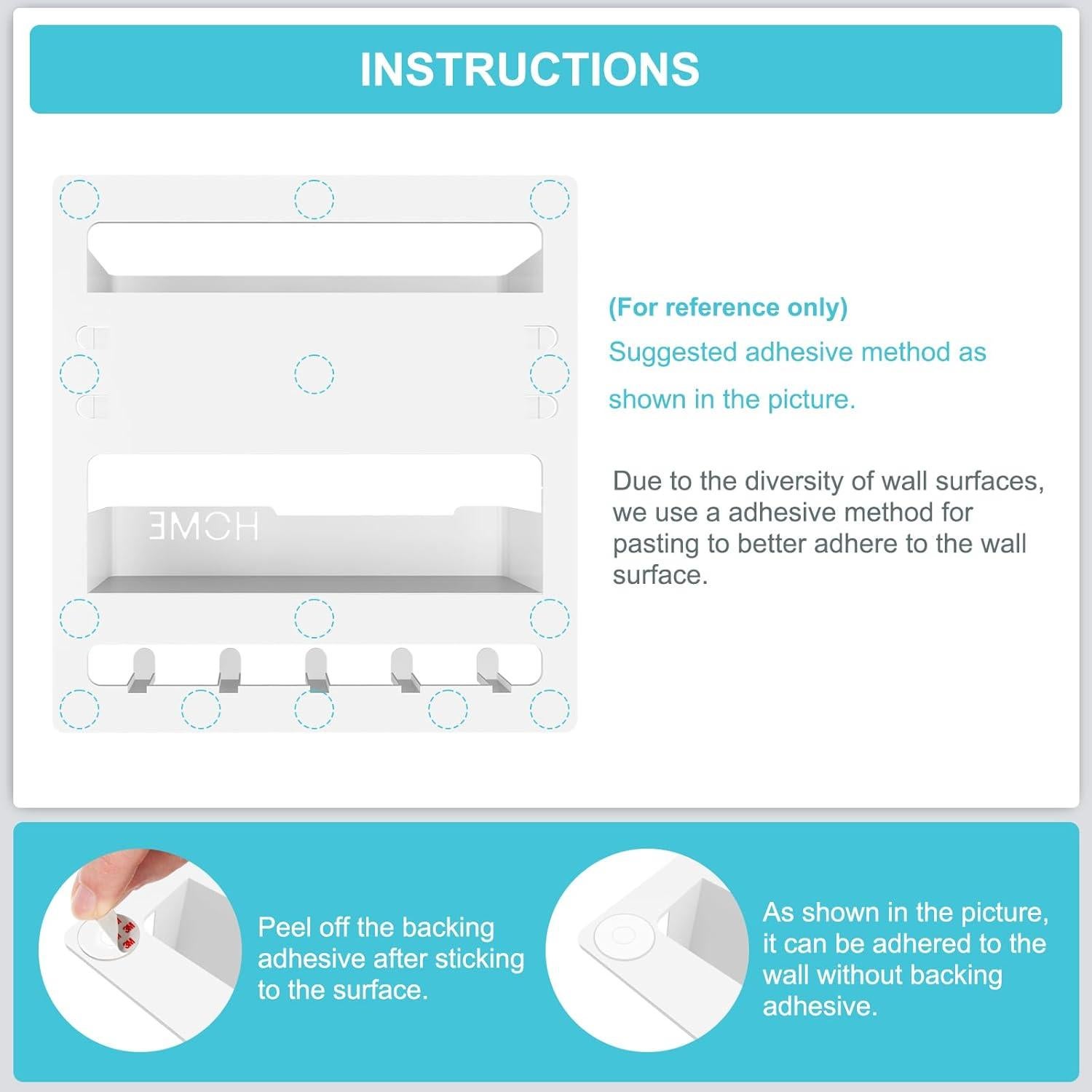 INSTRUCTIONS

HOME

(For reference only)
Suggested adhesive method as shown in the picture.

Due to the diversity of wall surfaces, we use a adhesive method for pasting to better adhere to the wall surface.

3M

Peel off the backing adhesive after sticking to the surface.

As shown in the picture, it can be adhered to the wall without backing adhesive.