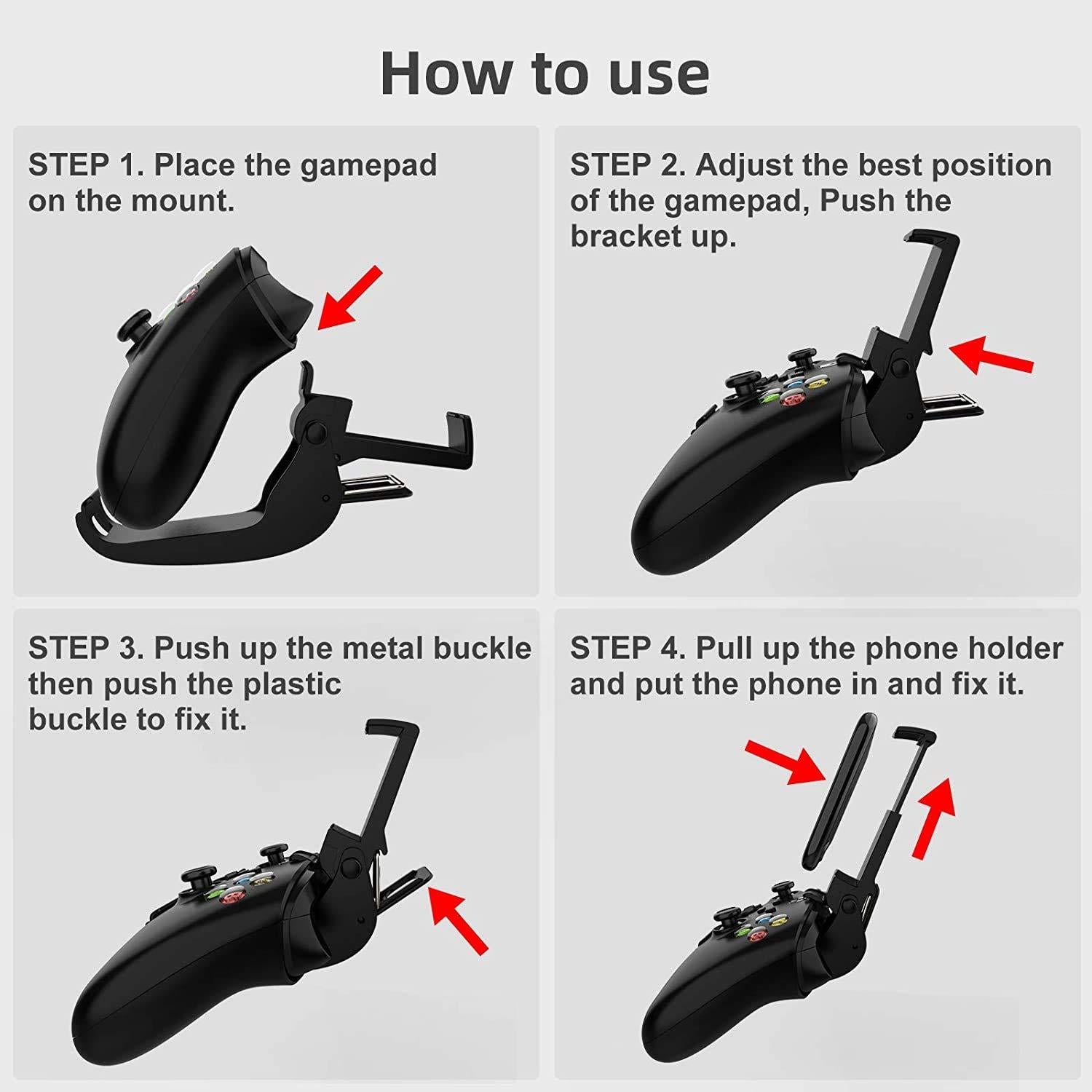 How to use

STEP 1. Place the gamepad on the mount.

STEP 2. Adjust the best position of the gamepad, Push the bracket up.

STEP 3. Push up the metal buckle then push the plastic buckle to fix it.

STEP 4. Pull up the phone holder and put the phone in and fix it.