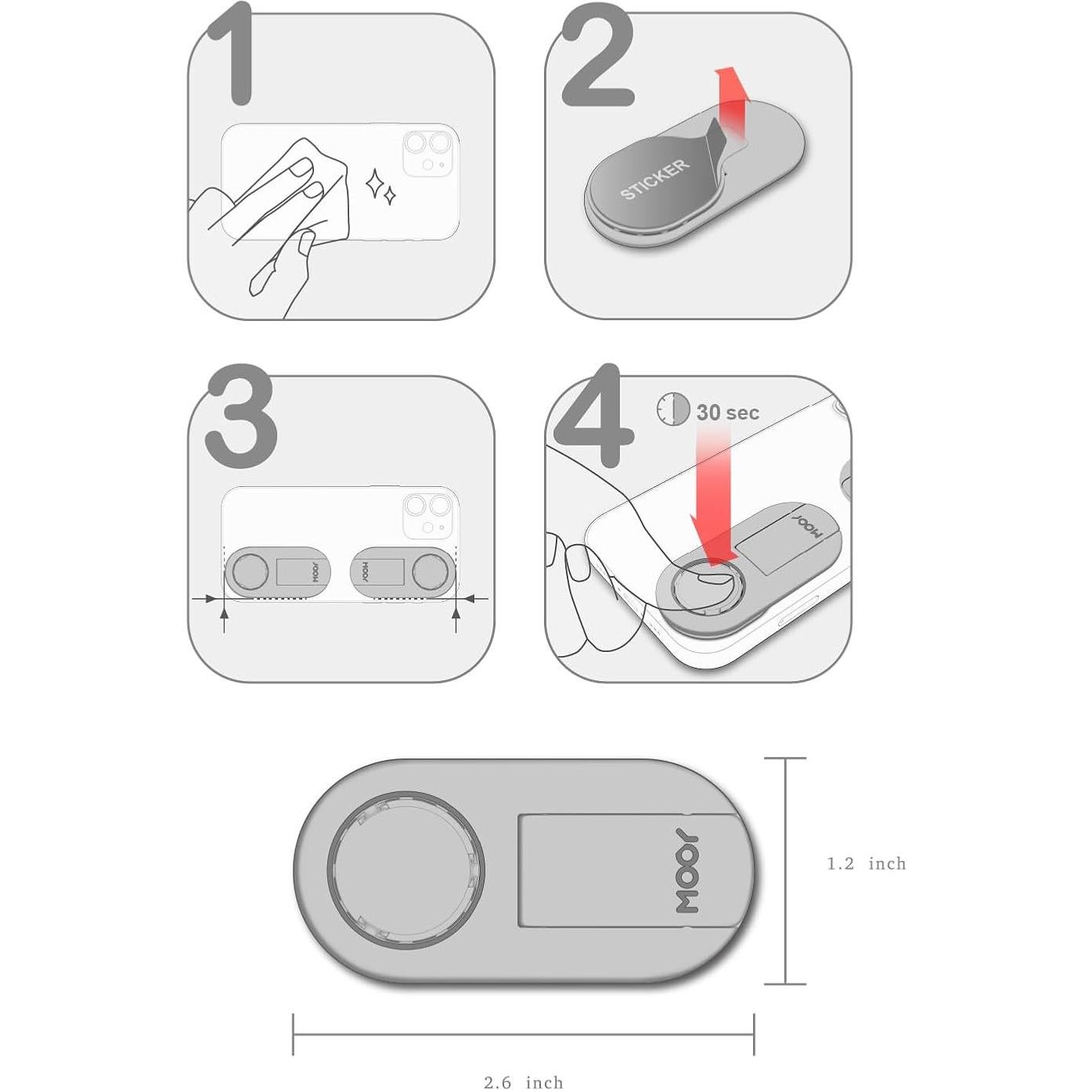 1

2

STICKER

3

MOOY

MOOY

4

30 sec

MOOY

MOOY

1.2 inch

2.6 inch